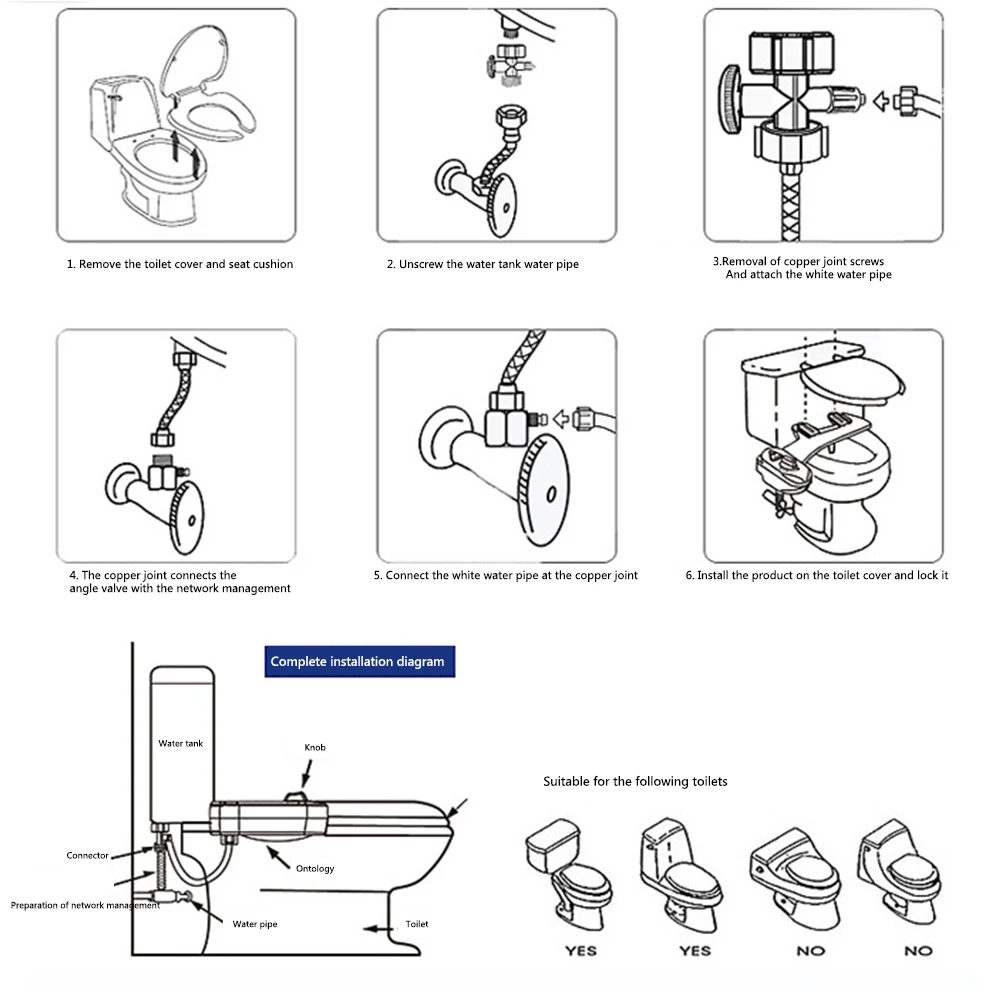 1. Remove the toilet cover and seat cushion

2. Unscrew the water tank water pipe

3.Removal of copper joint screws
And attach the white water pipe

4. The copper joint connects the angle valve with the network management

5. Connect the white water pipe at the copper joint

6. Install the product on the toilet cover and lock it

Complete installation diagram

Water tank

Knob

Connector

Ontology

Preparation of network management

Water pipe

Toilet

Suitable for the following toilets

YES

YES

NO

NO