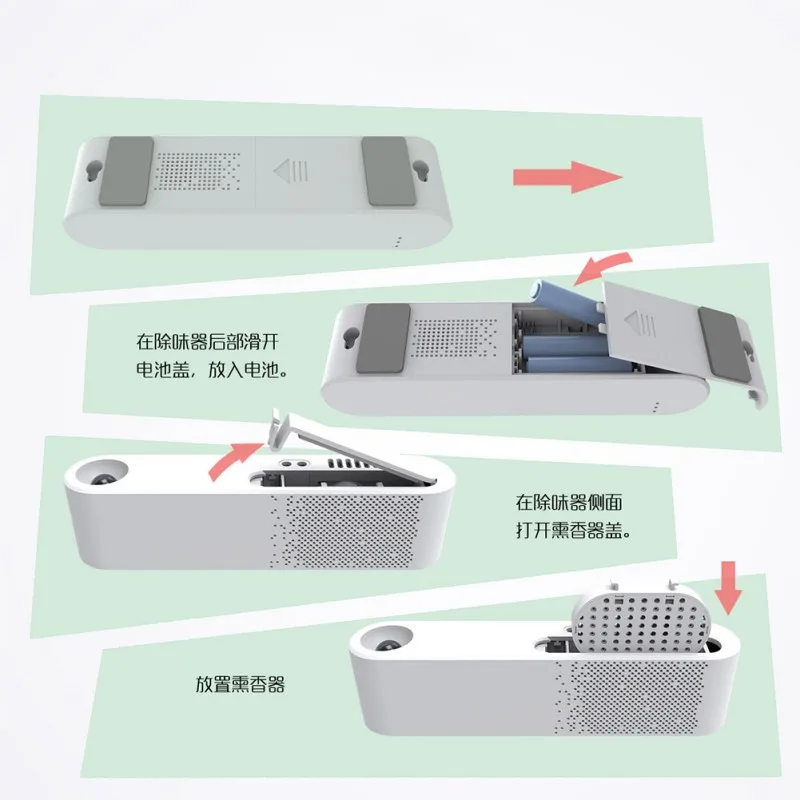 在除味器后部滑开电池盖，放入电池。

在除味器侧面打开熏香器盖。

放置熏香器