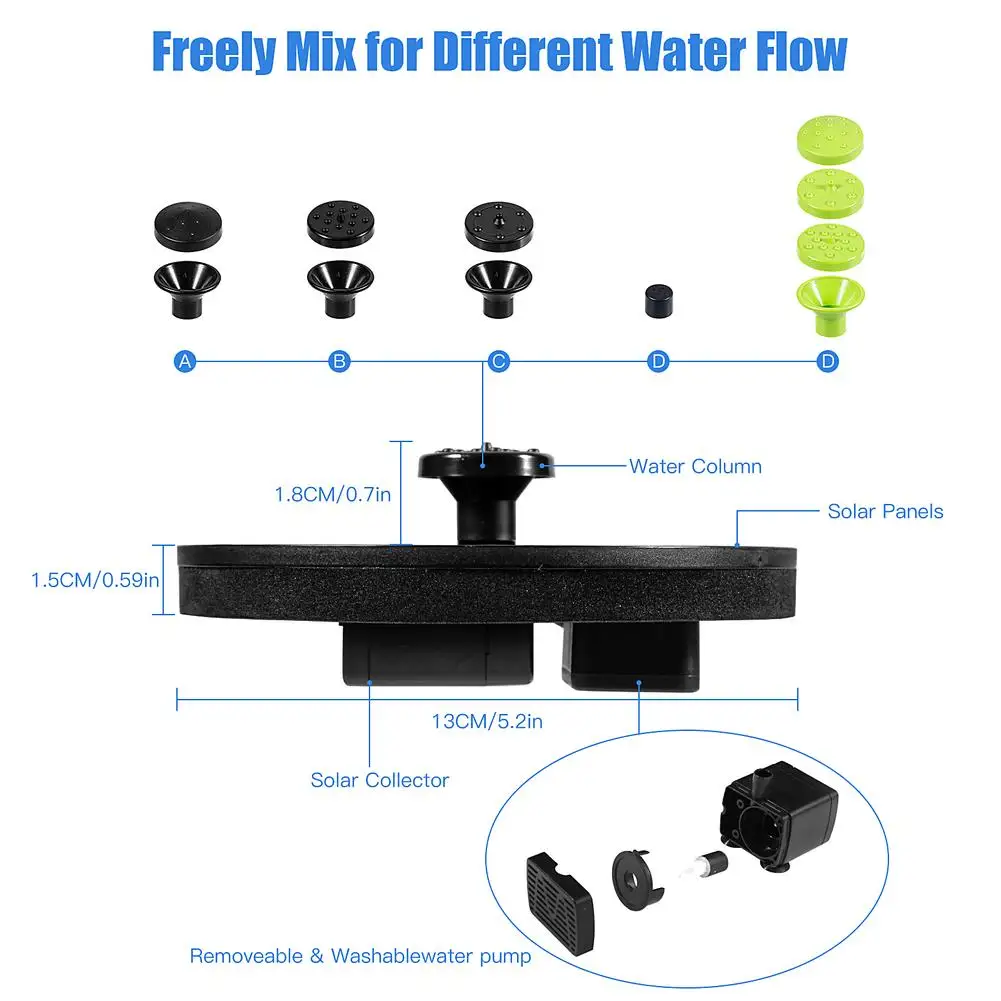 Freely Mix for Different Water Flow

A

B

C

D

D

Water Column

1.8CM/0.7in

Solar Panels

1.5CM/0.59in

13CM/5.2in

Solar Collector

Removeable & Washablewater pump