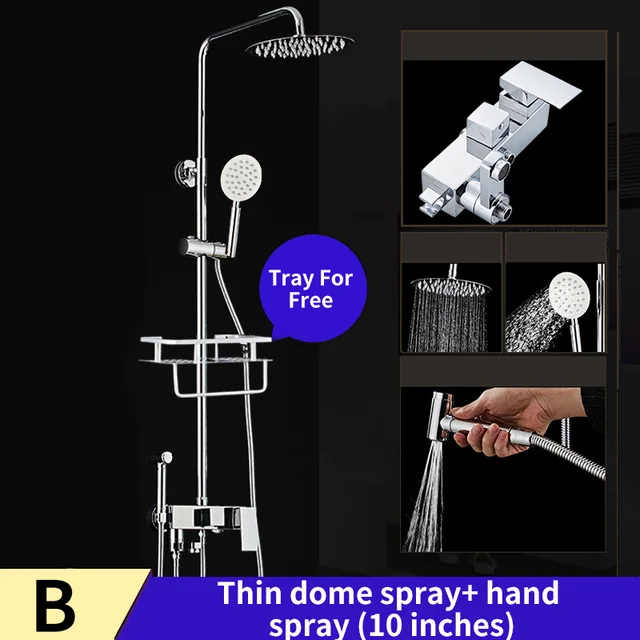 Tray For Free

B

Thin dome spray+ hand spray (10 inches)