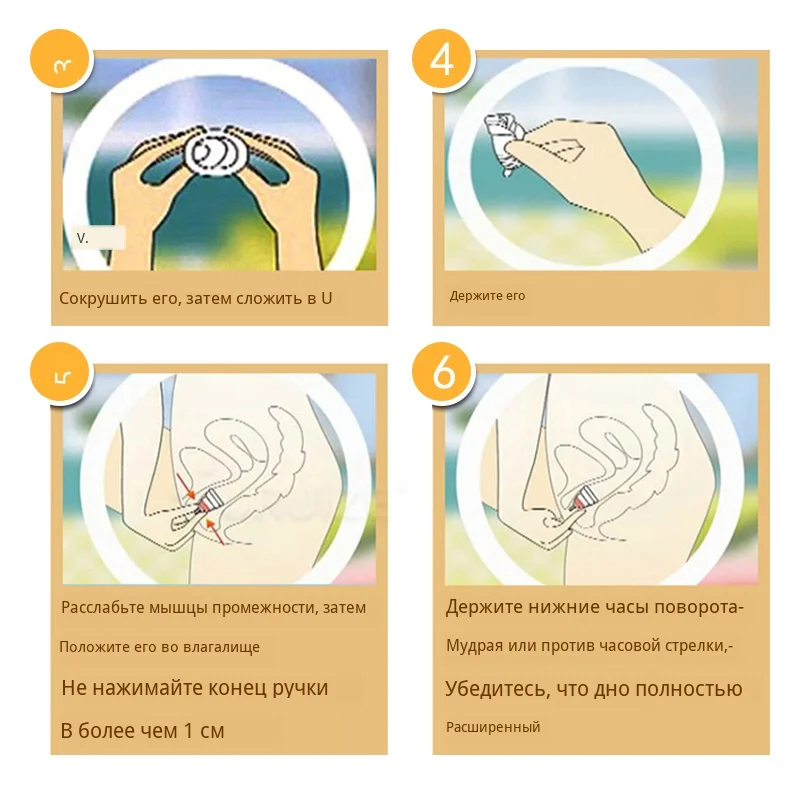 3

V.

Сокрушить его, затем сложить в U

4

Держите его

5

Расслабьте мышцы промежности, затем

Положите его во влагалище

Не нажимайте конец ручки

В более чем 1 см

6

Держите нижние часы поворота-

Мудрая или против часовой стрелки,-

Убедитесь, что дно полностью

Расширенный