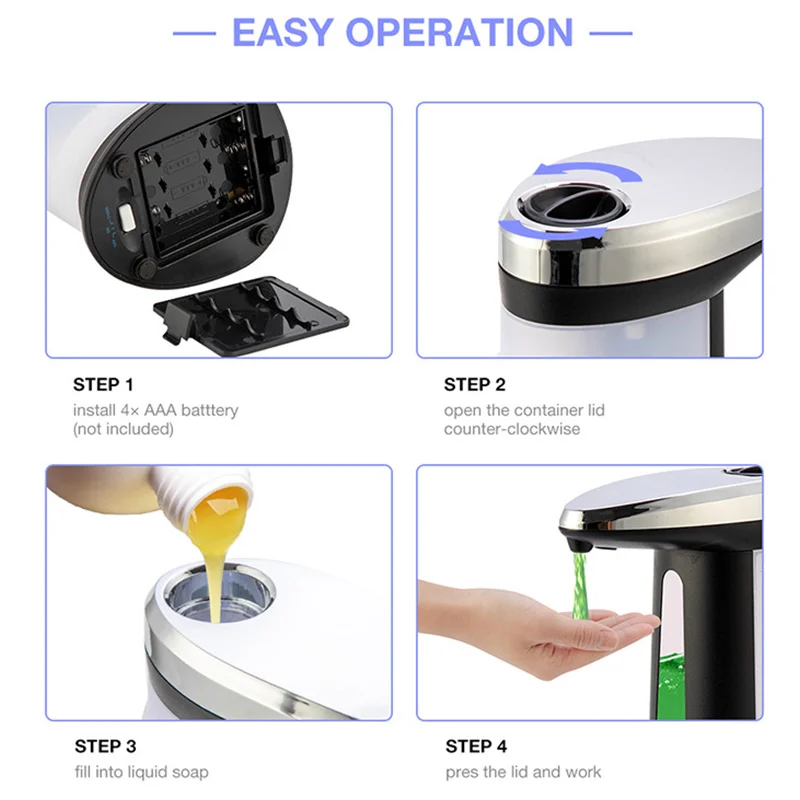 — EASY OPERATION —

STEP 1
install 4× AAA batttery (not included)

STEP 2
open the container lid counter-clockwise

STEP 3
fill into liquid soap

STEP 4
pres the lid and work