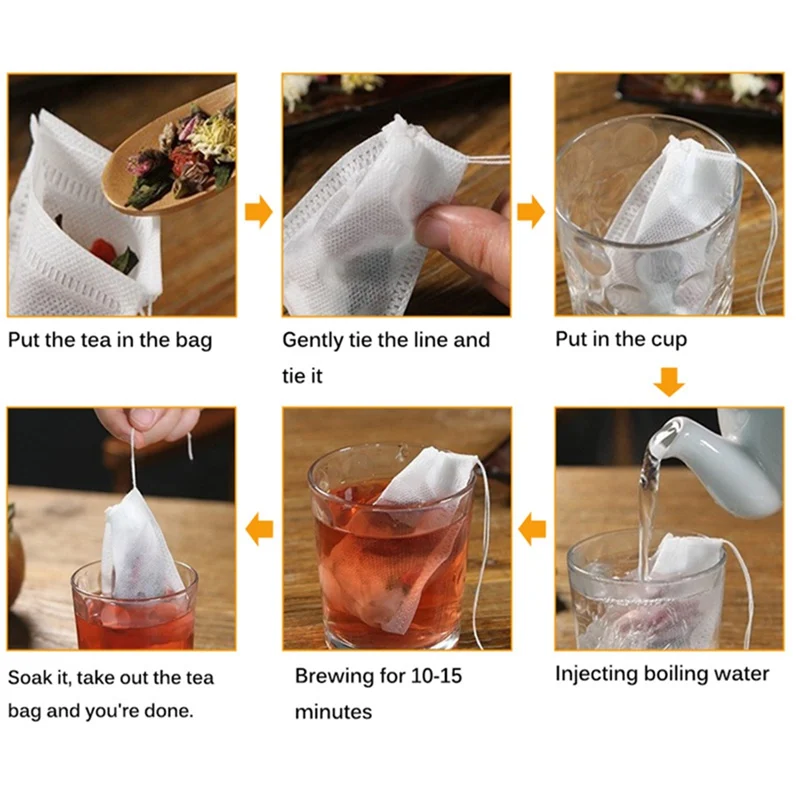 Put the tea in the bag

Gently tie the line and tie it

Put in the cup

Injecting boiling water

Brewing for 10-15 minutes

Soak it, take out the tea bag and you're done.