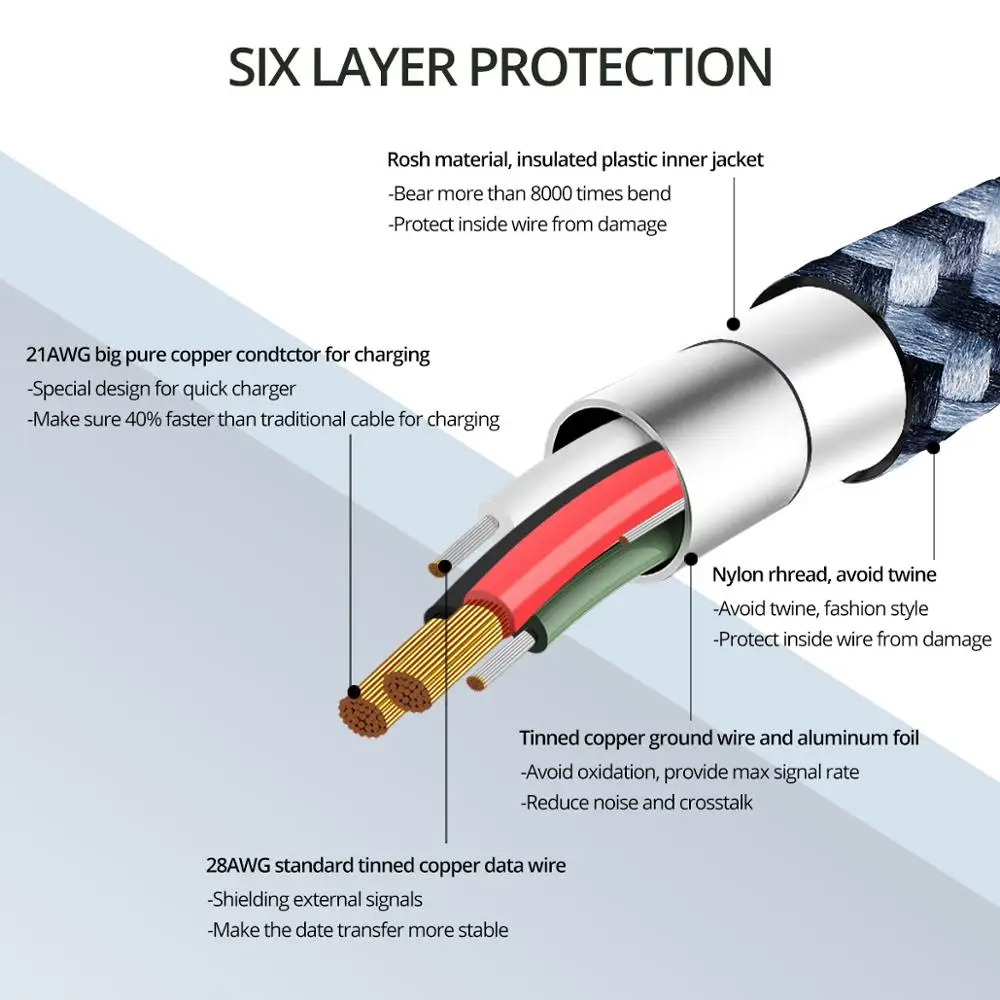 SIX LAYER PROTECTION

Rosh material, insulated plastic inner jacket
-Bear more than 8000 times bend
-Protect inside wire from damage

21AWG big pure copper condtctor for charging
-Special design for quick charger
-Make sure 40% faster than traditional cable for charging

Nylon rhread, avoid twine
-Avoid twine, fashion style
-Protect inside wire from damage

Tinned copper ground wire and aluminum foil
-Avoid oxidation, provide max signal rate
-Reduce noise and crosstalk

28AWG standard tinned copper data wire
-Shielding external signals
-Make the date transfer more stable