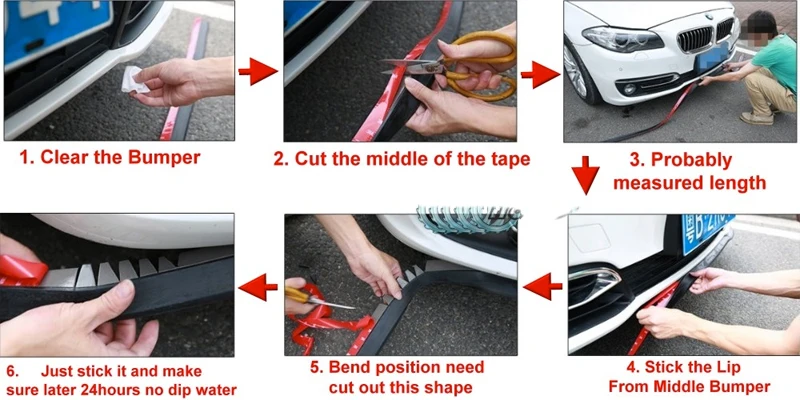 1. Clear the Bumper

2. Cut the middle of the tape

3. Probably measured length

4. Stick the Lip From Middle Bumper

5. Bend position need cut out this shape

6. Just stick it and make sure later 24hours no dip water