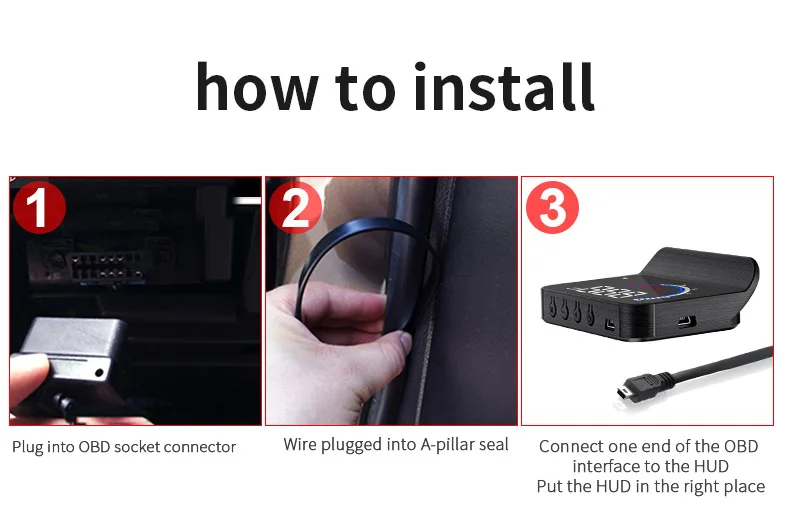 how to install

1

Plug into OBD socket connector

2

Wire plugged into A-pillar seal

3

Connect one end of the OBD interface to the HUD
Put the HUD in the right place