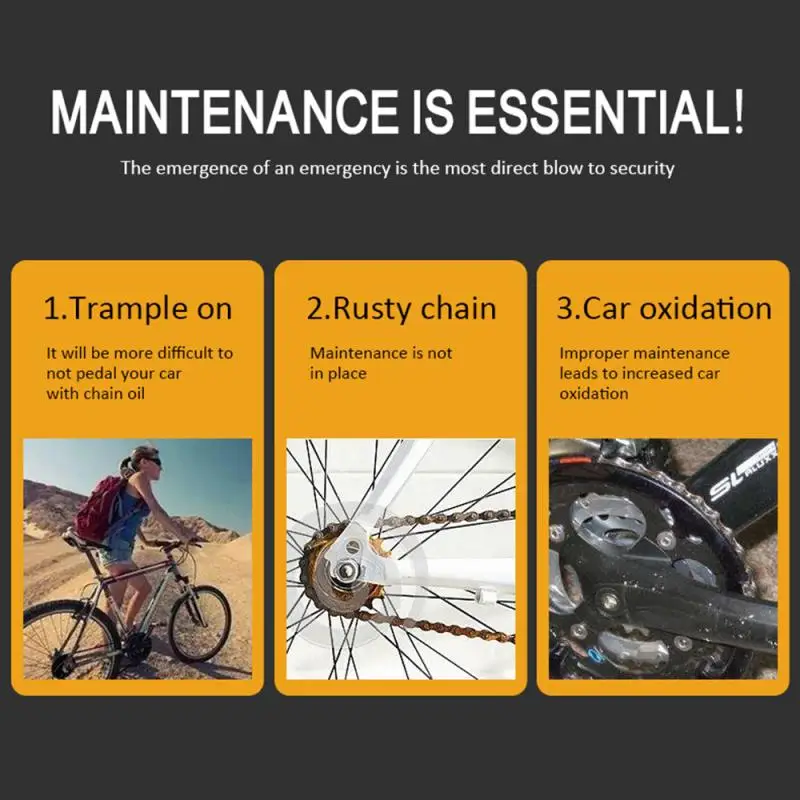 MAINTENANCE IS ESSENTIAL!

The emergence of an emergency is the most direct blow to security

1.Trample on

It will be more difficult to not pedal your car with chain oil

2.Rusty chain

Maintenance is not in place

3.Car oxidation

Improper maintenance leads to increased car oxidation

SL ALUXX