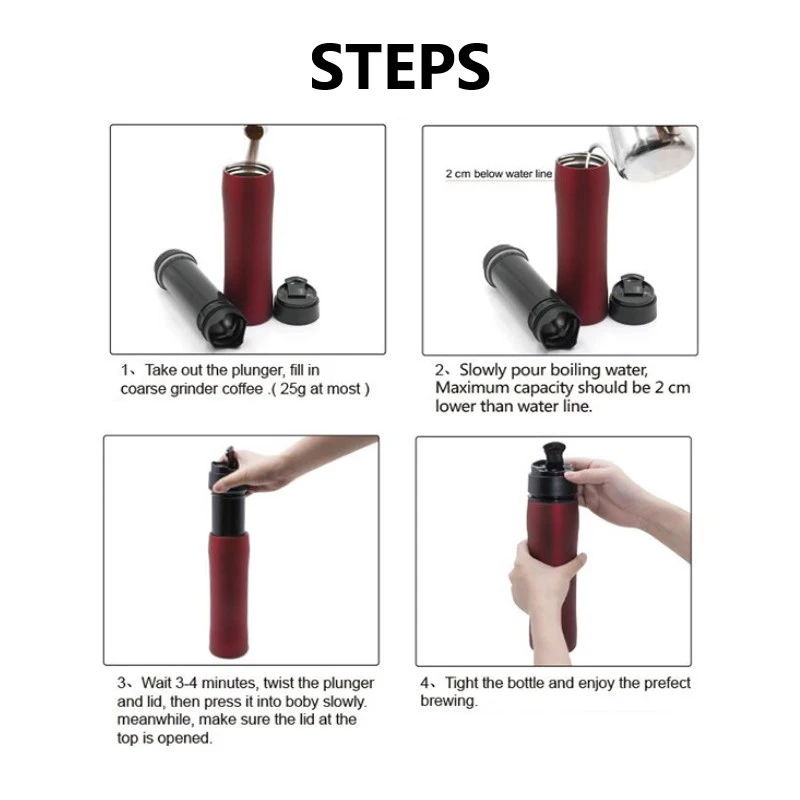 STEPS

1、Take out the plunger, fill in coarse grinder coffee .( 25g at most )

2 cm below water line

2、Slowly pour boiling water, Maximum capacity should be 2 cm lower than water line.

3、Wait 3-4 minutes, twist the plunger and lid, then press it into boby slowly. meanwhile, make sure the lid at the top is opened.

4、Tight the bottle and enjoy the prefect brewing.