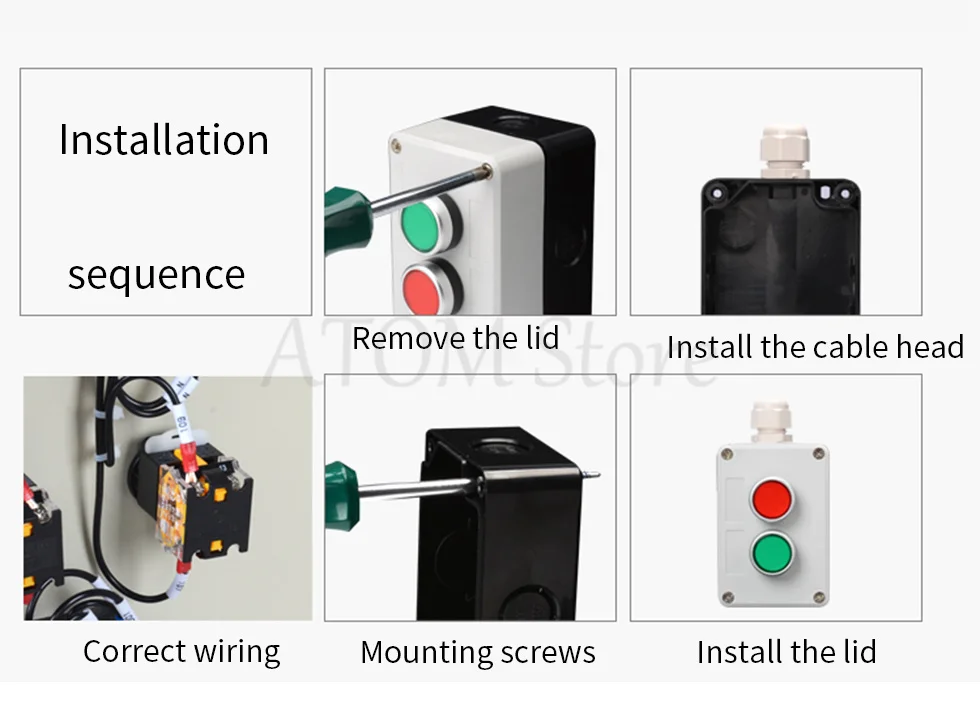 Installation

sequence

Remove the lid

Install the cable head

ATOM Store

Correct wiring

Mounting screws

Install the lid