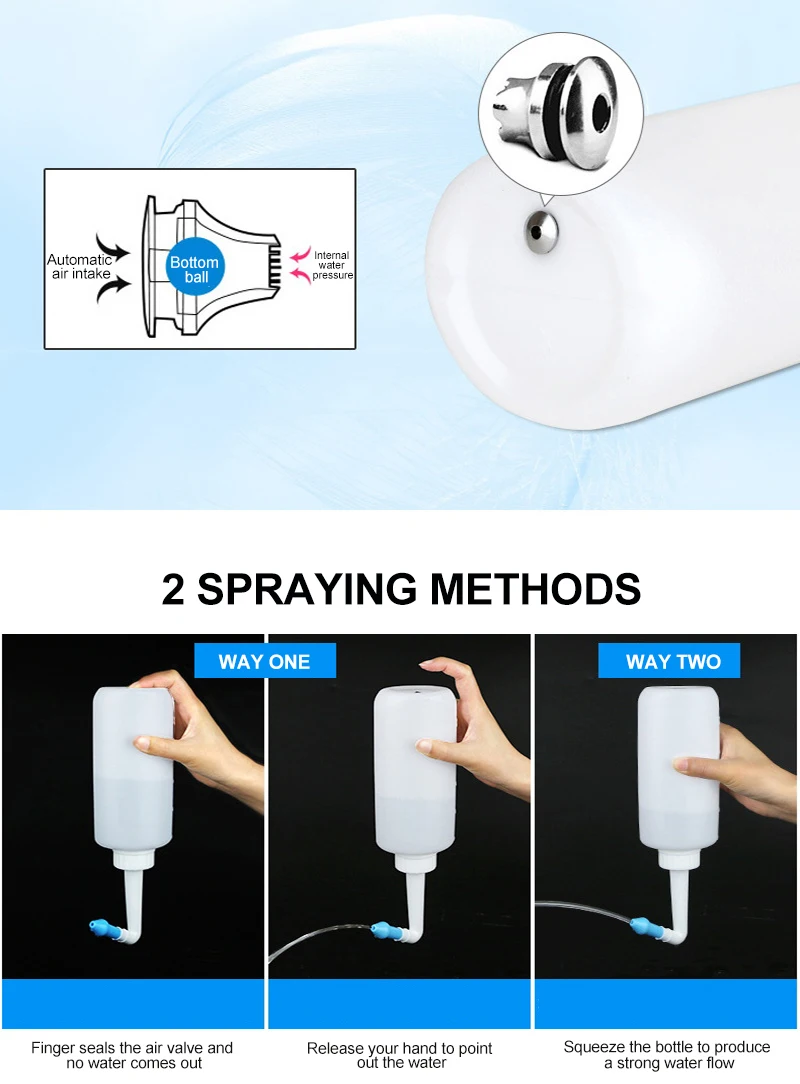 Automatic air intake

Bottom ball

Internal water pressure

2 SPRAYING METHODS

WAY ONE

WAY TWO

Finger seals the air valve and no water comes out

Release your hand to point out the water

Squeeze the bottle to produce a strong water flow