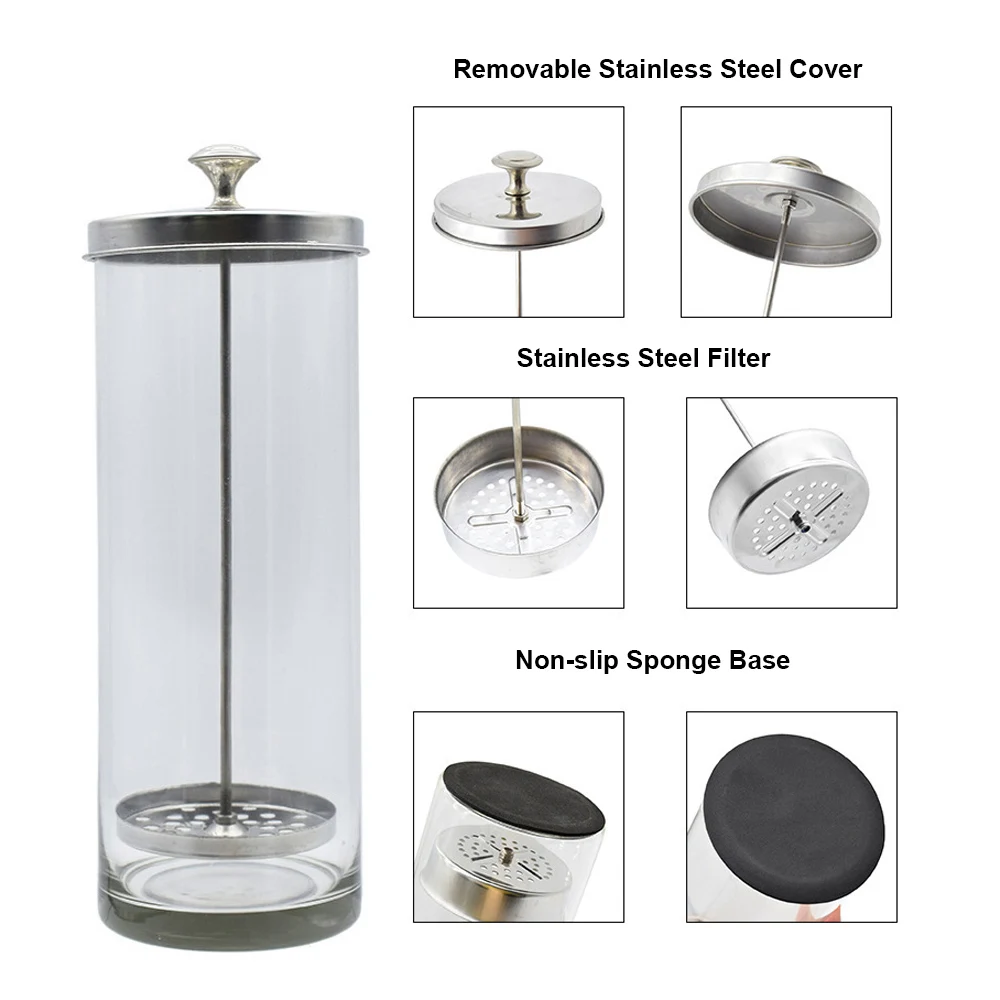 Removable Stainless Steel Cover

Stainless Steel Filter

Non-slip Sponge Base