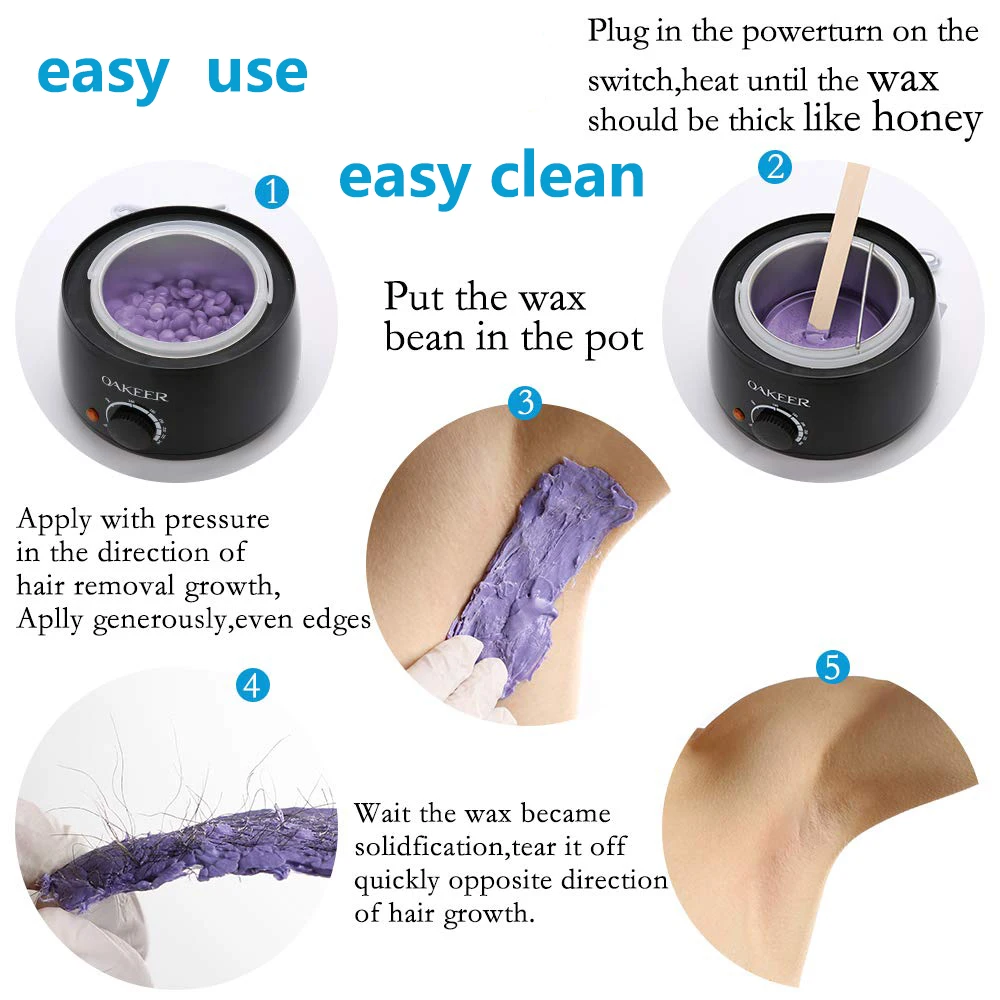 easy use

Plug in the powerturn on the switch,heat until the wax should be thick like honey

easy clean

1

2

OAKEER

Put the wax bean in the pot

OAKEER

3

Apply with pressure in the direction of hair removal growth, Aplly generously,even edges

4

5

Wait the wax became solidfication,tear it off quickly opposite direction of hair growth.