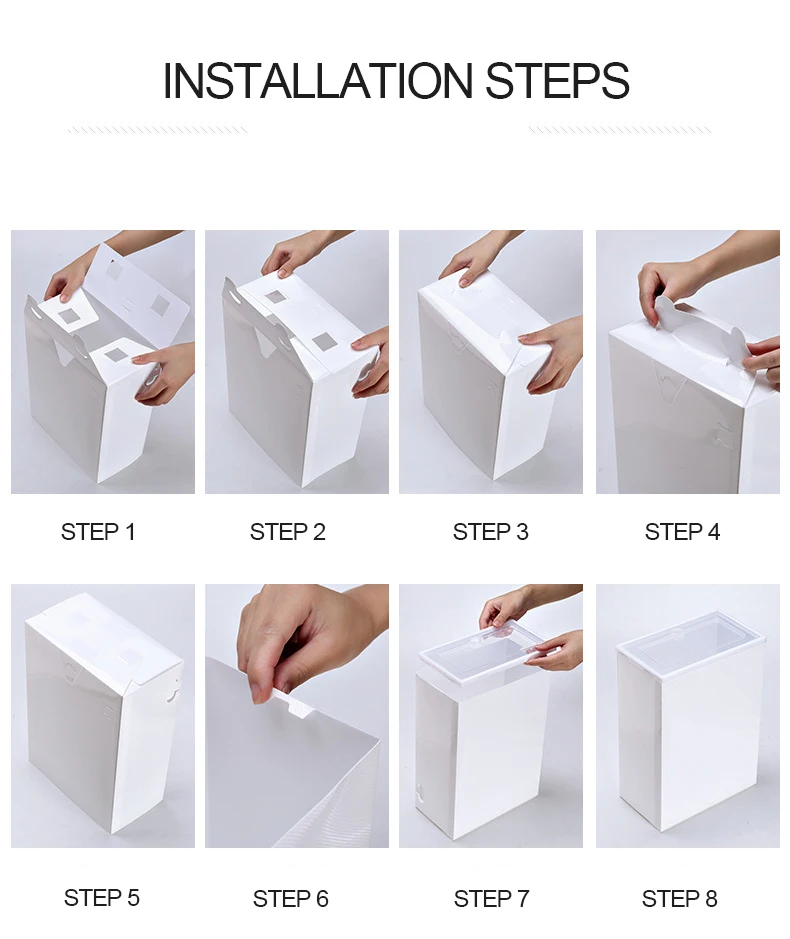 INSTALLATION STEPS

STEP 1

STEP 2

STEP 3

STEP 4

STEP 5

STEP 6

STEP 7

STEP 8