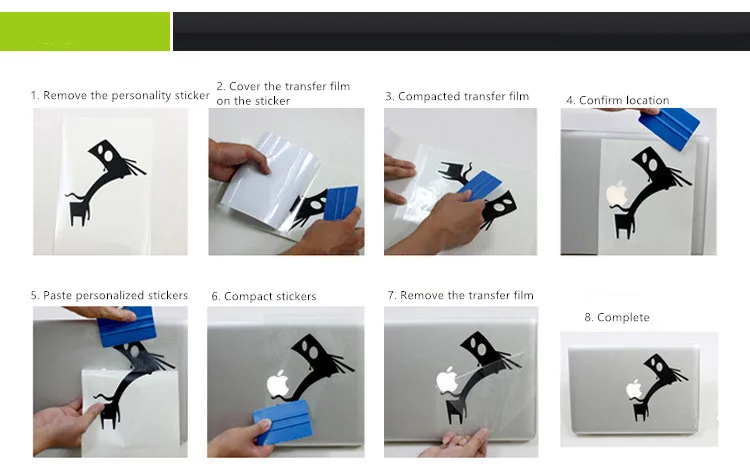 1. Remove the personality sticker

2. Cover the transfer film on the sticker

3. Compacted transfer film

4. Confirm location

5. Paste personalized stickers

6. Compact stickers

7. Remove the transfer film

8. Complete