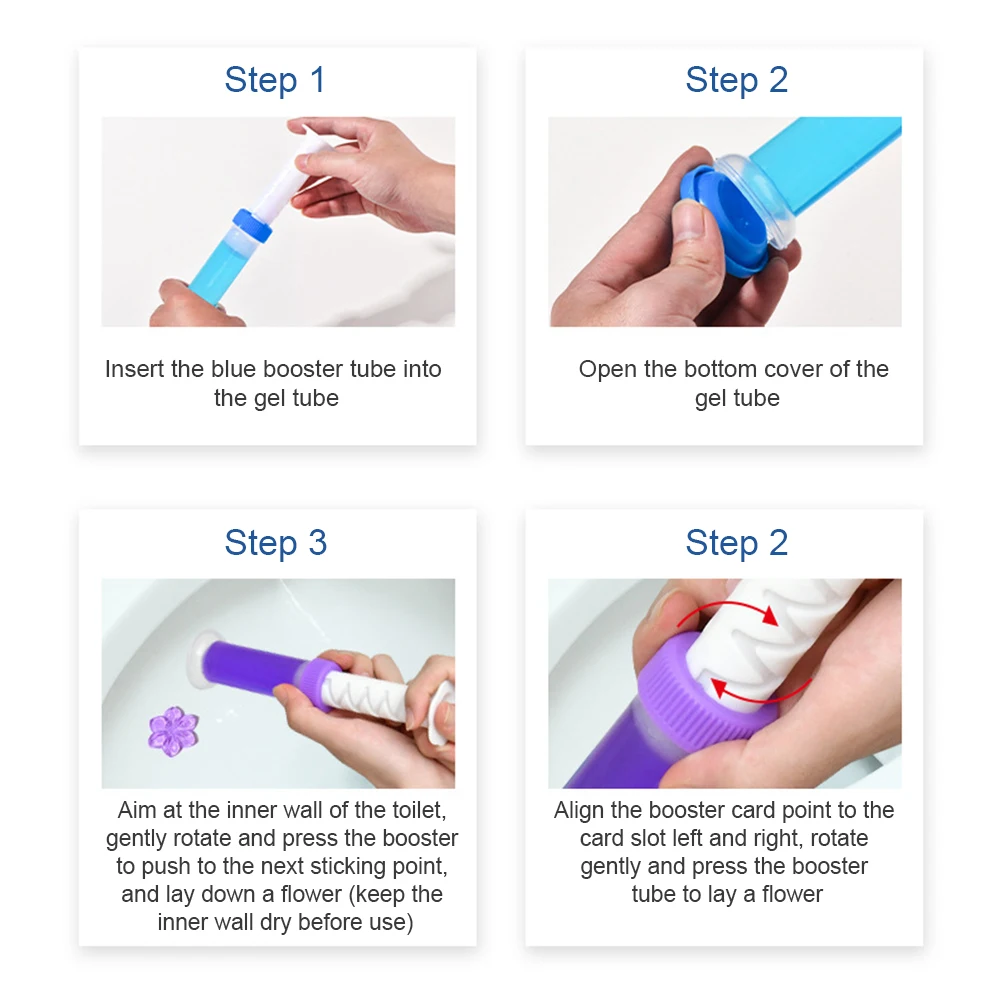 Step 1

Insert the blue booster tube into the gel tube

Step 2

Open the bottom cover of the gel tube

Step 3

Aim at the inner wall of the toilet, gently rotate and press the booster to push to the next sticking point, and lay down a flower (keep the inner wall dry before use)

Step 2

Align the booster card point to the card slot left and right, rotate gently and press the booster tube to lay a flower