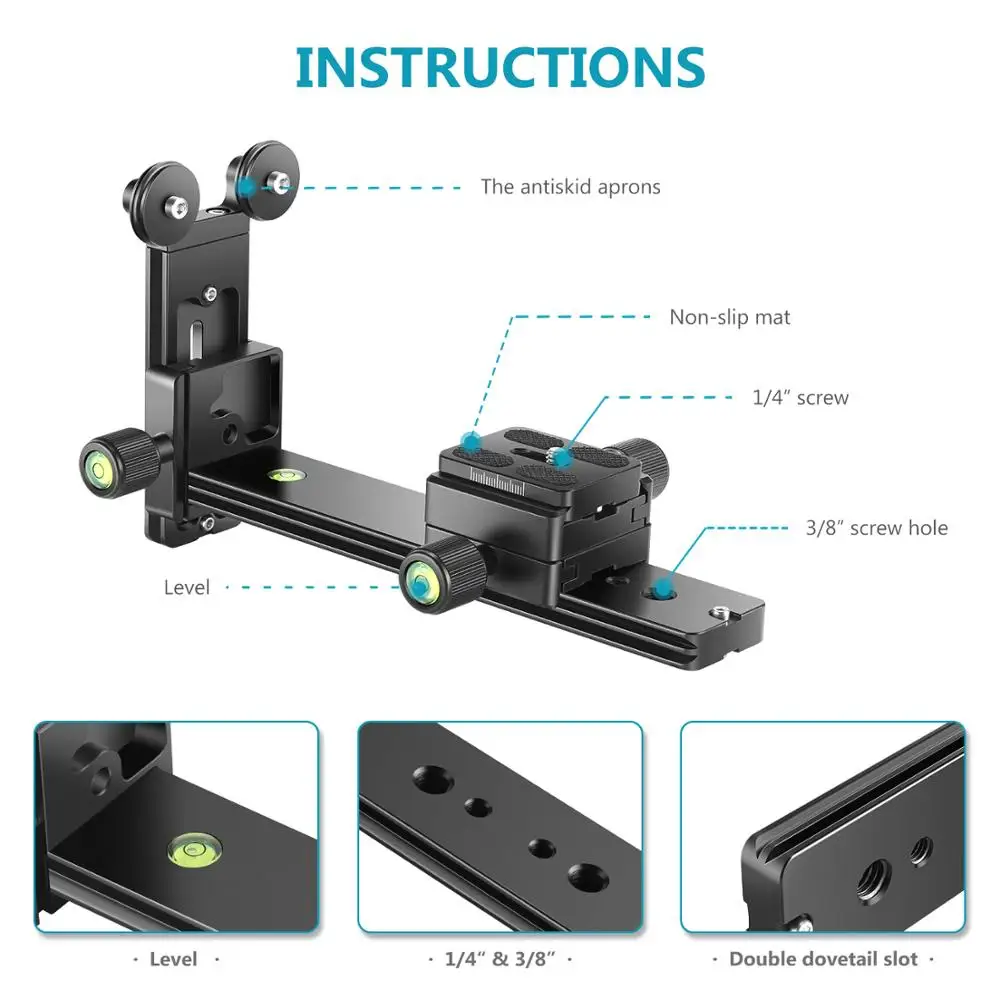 INSTRUCTIONS

The antiskid aprons

Non-slip mat

1/4" screw

3/8" screw hole

Level

· Level ·

· 1/4" & 3/8" ·

· Double dovetail slot ·