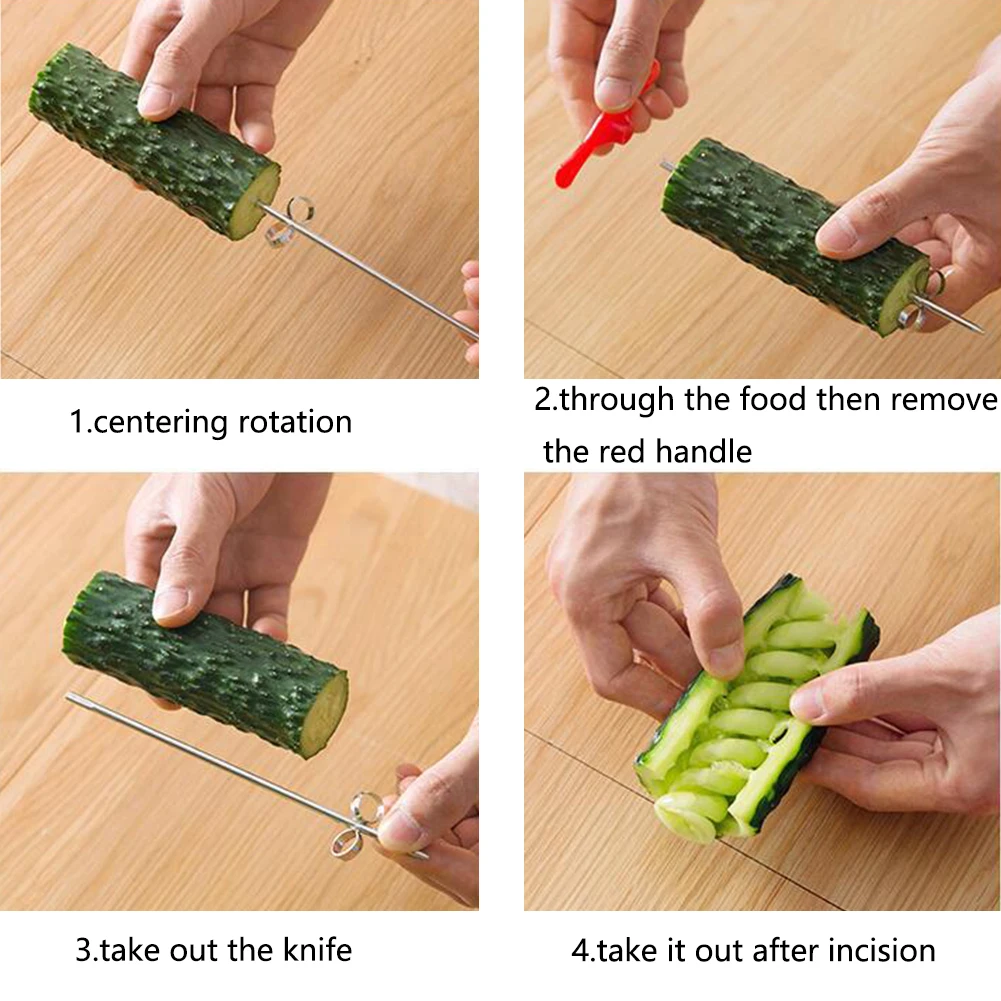 1.centering rotation

2.through the food then remove the red handle

3.take out the knife

4.take it out after incision