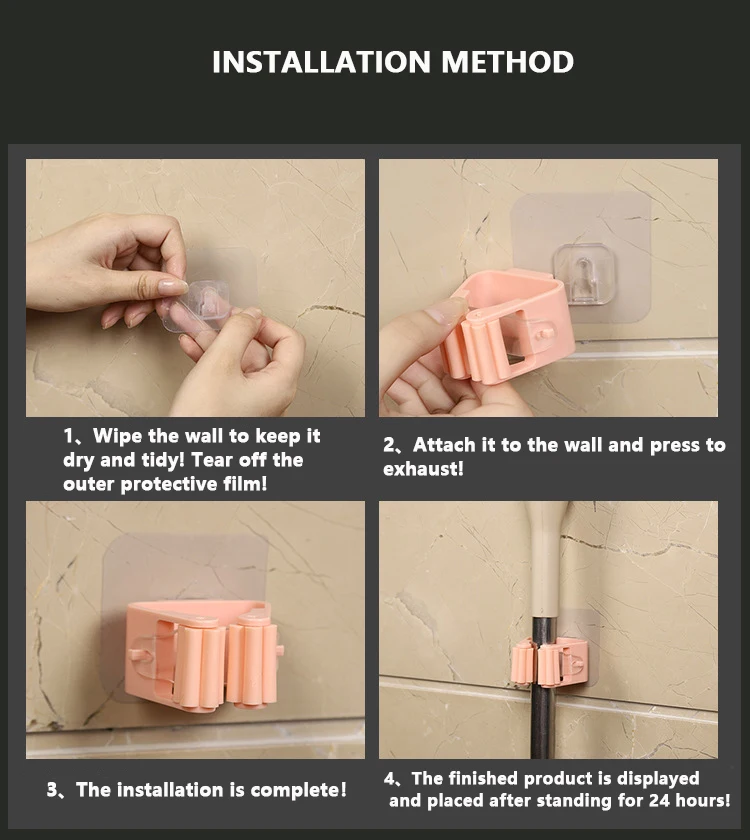 INSTALLATION METHOD

1、Wipe the wall to keep it dry and tidy! Tear off the outer protective film!

2、Attach it to the wall and press to exhaust!

3、The installation is complete!

4、The finished product is displayed and placed after standing for 24 hours!