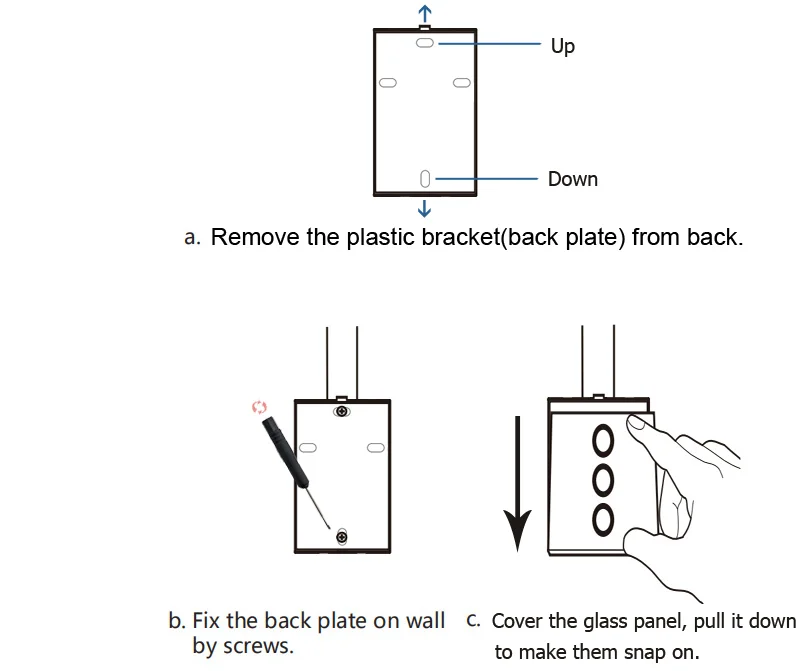 Up

Down

a. Remove the plastic bracket(back plate) from back.

b. Fix the back plate on wall by screws.

c. Cover the glass panel, pull it down to make them snap on.