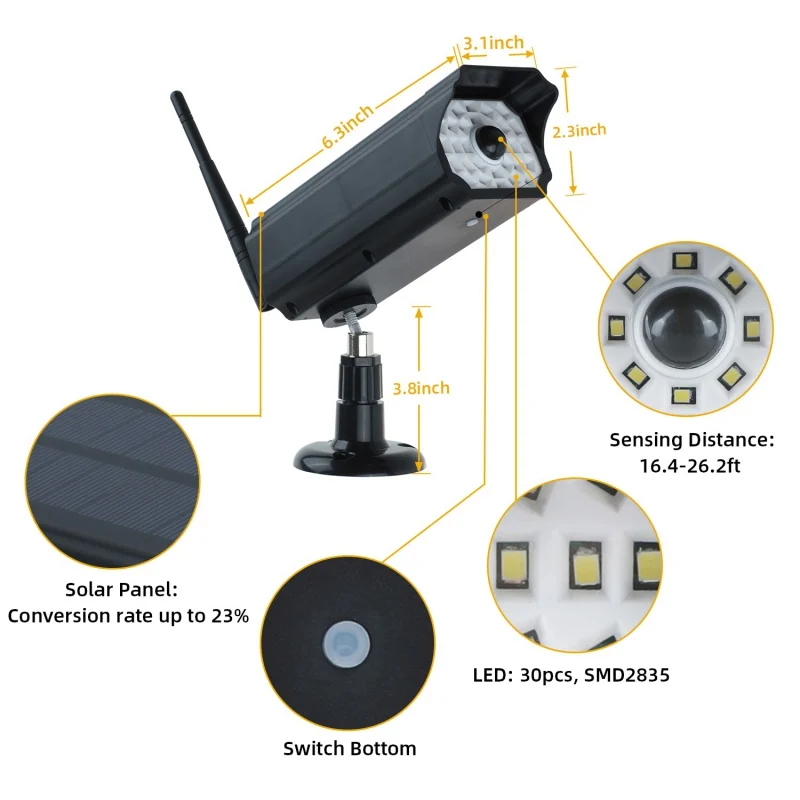 3.1inch

6.3inch

2.3inch

3.8inch

Sensing Distance:
16.4-26.2ft

Solar Panel:
Conversion rate up to 23%

LED: 30pcs, SMD2835

Switch Bottom