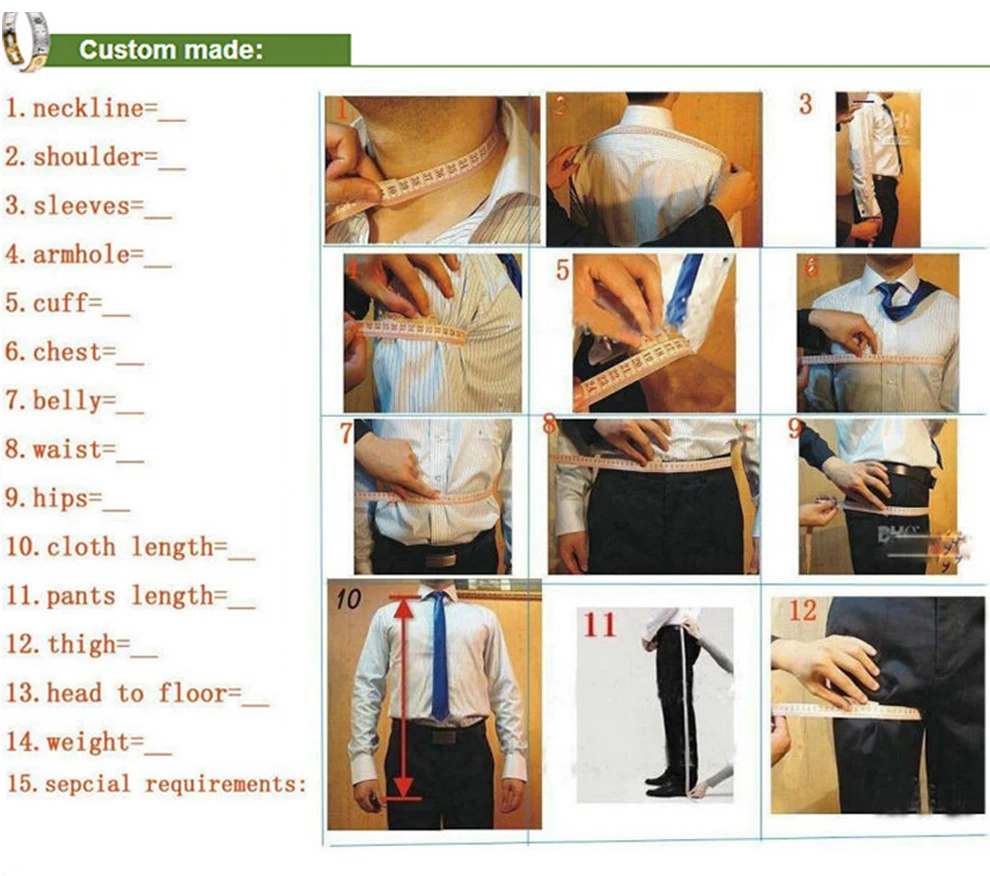 Custom made:

1. neckline=__
2. shoulder=__
3. sleeves=__
4. armhole=__
5. cuff=__
6. chest=__
7. belly=__
8. waist=__
9. hips=__
10. cloth length=__
11. pants length=__
12. thigh=__
13. head to floor=__
14. weight=__
15. sepcial requirements:

1
2
3
4
5
6
7
8
9
10
11
12