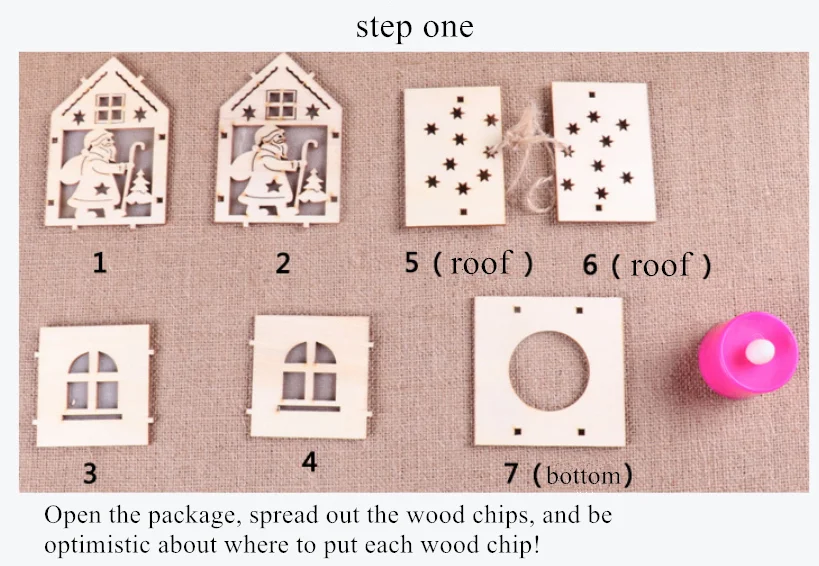 step one

1

2

5 ( roof )

6 ( roof )

3

4

7 (bottom)

Open the package, spread out the wood chips, and be optimistic about where to put each wood chip!