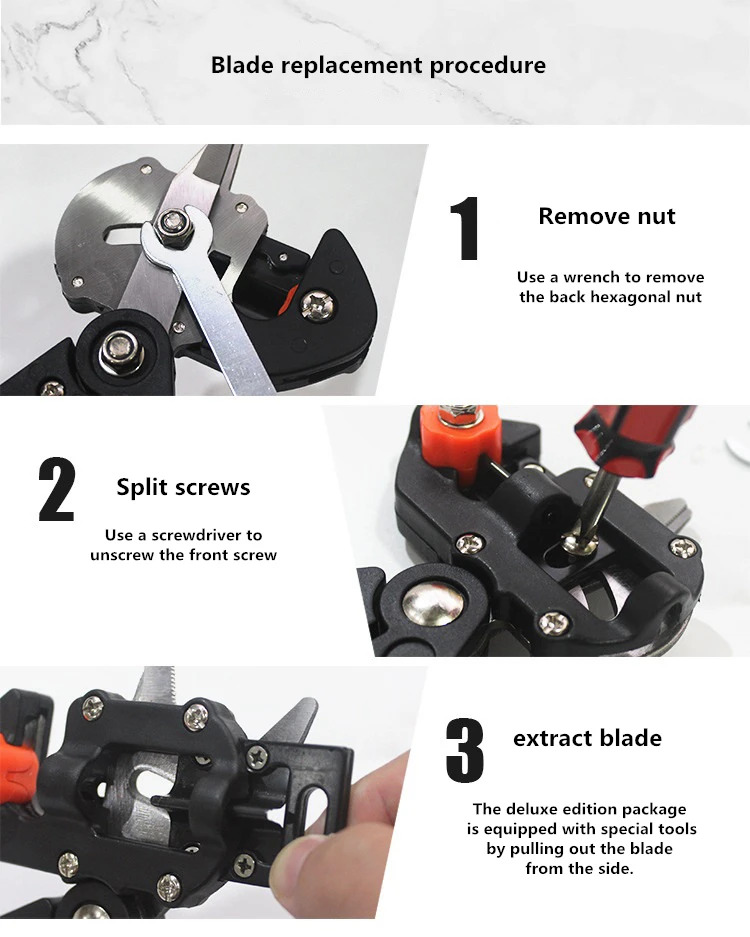 Blade replacement procedure

1 Remove nut

Use a wrench to remove the back hexagonal nut

2 Split screws

Use a screwdriver to unscrew the front screw

3 extract blade

The deluxe edition package is equipped with special tools by pulling out the blade from the side.