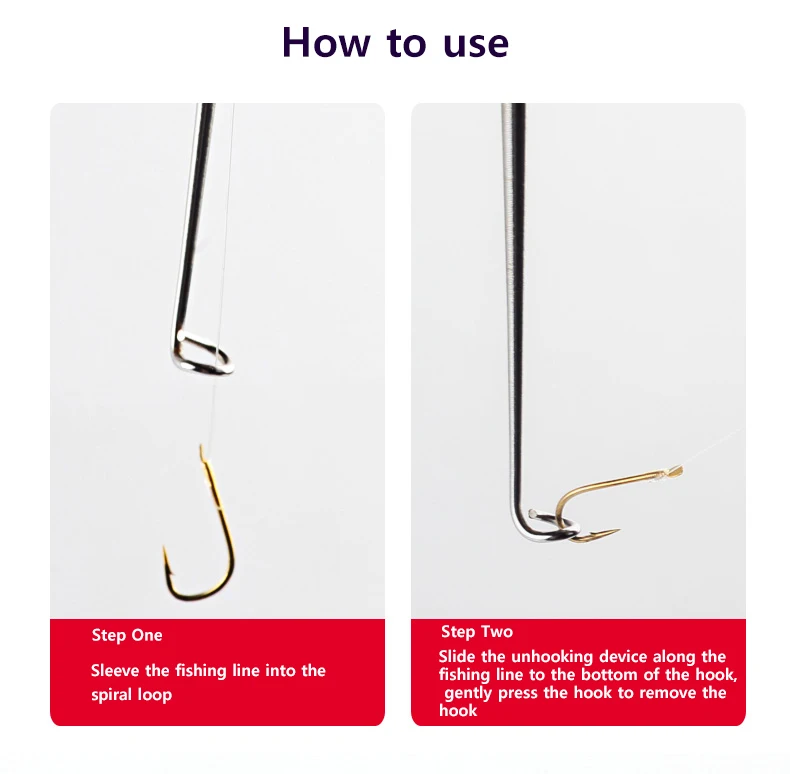 How to use

Step One

Sleeve the fishing line into the spiral loop

Step Two

Slide the unhooking device along the fishing line to the bottom of the hook, gently press the hook to remove the hook