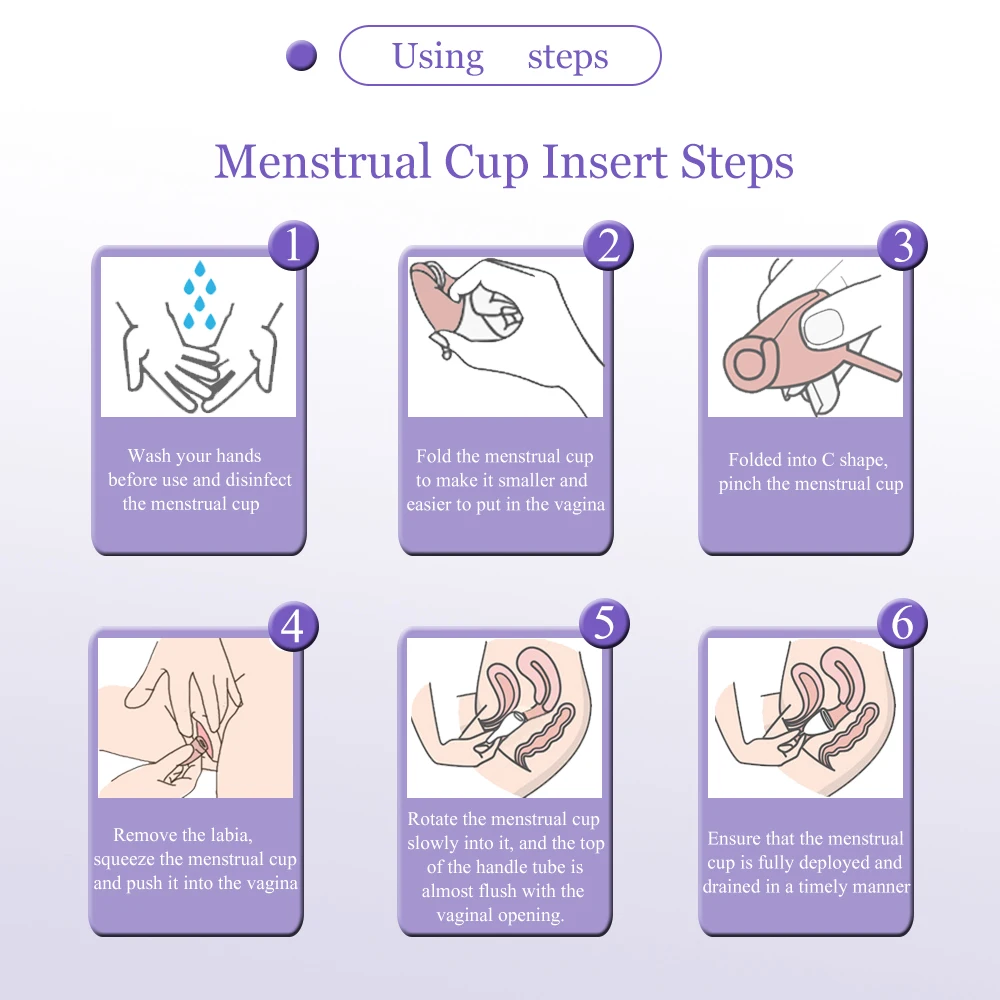 Using steps

Menstrual Cup Insert Steps

1

Wash your hands before use and disinfect the menstrual cup

2

Fold the menstrual cup to make it smaller and easier to put in the vagina

3

Folded into C shape, pinch the menstrual cup

4

Remove the labia, squeeze the menstrual cup and push it into the vagina

5

Rotate the menstrual cup slowly into it, and the top of the handle tube is almost flush with the vaginal opening.

6

Ensure that the menstrual cup is fully deployed and drained in a timely manner