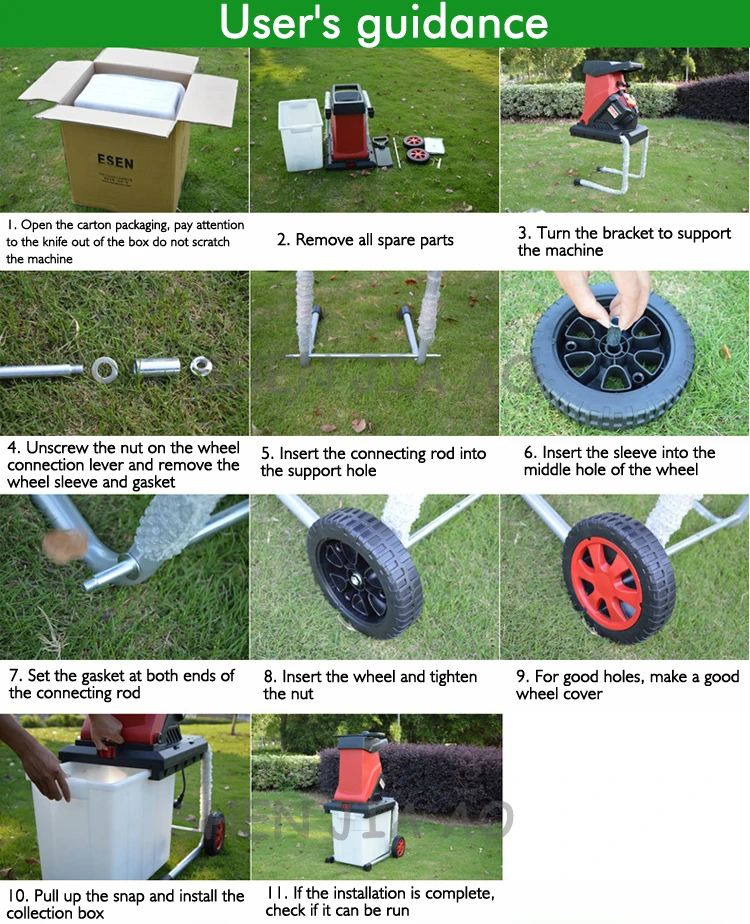 User's guidance

ESEN

1. Open the carton packaging, pay attention to the knife out of the box do not scratch the machine

2. Remove all spare parts

3. Turn the bracket to support the machine

4. Unscrew the nut on the wheel connection lever and remove the wheel sleeve and gasket

5. Insert the connecting rod into the support hole

6. Insert the sleeve into the middle hole of the wheel

7. Set the gasket at both ends of the connecting rod

8. Insert the wheel and tighten the nut

9. For good holes, make a good wheel cover

10. Pull up the snap and install the collection box

11. If the installation is complete, check if it can be run