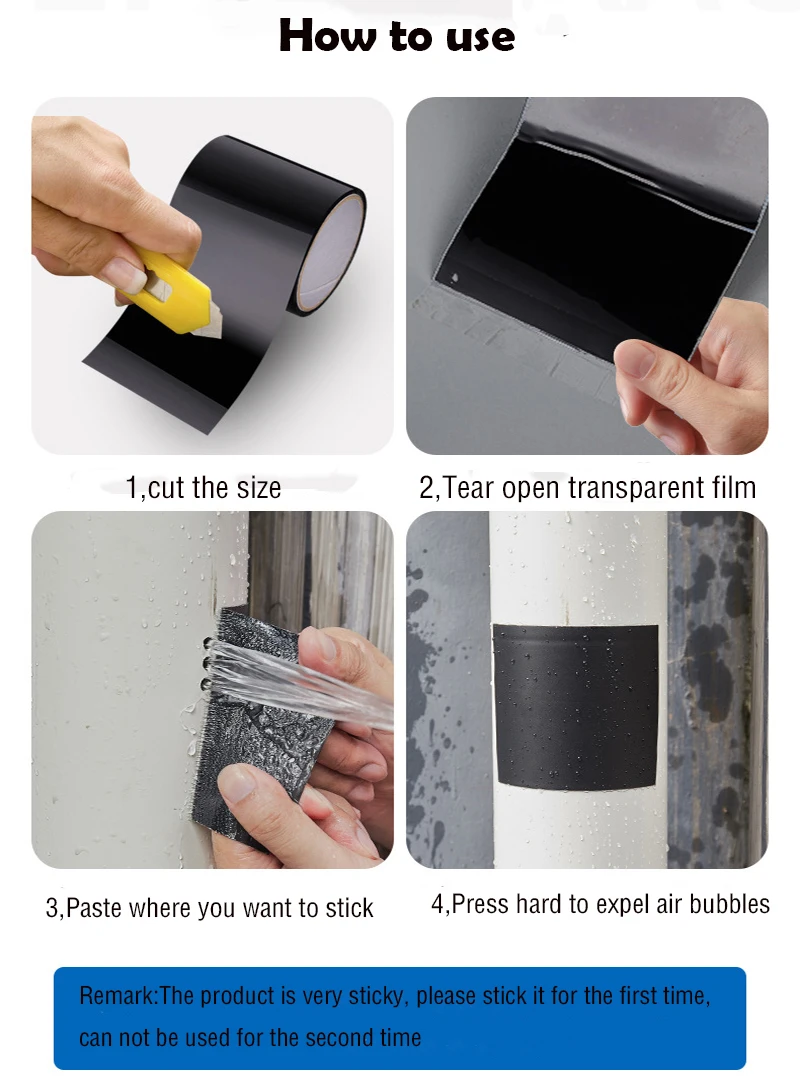 How to use

1,cut the size

2,Tear open transparent film

3,Paste where you want to stick

4,Press hard to expel air bubbles

Remark:The product is very sticky, please stick it for the first time, can not be used for the second time