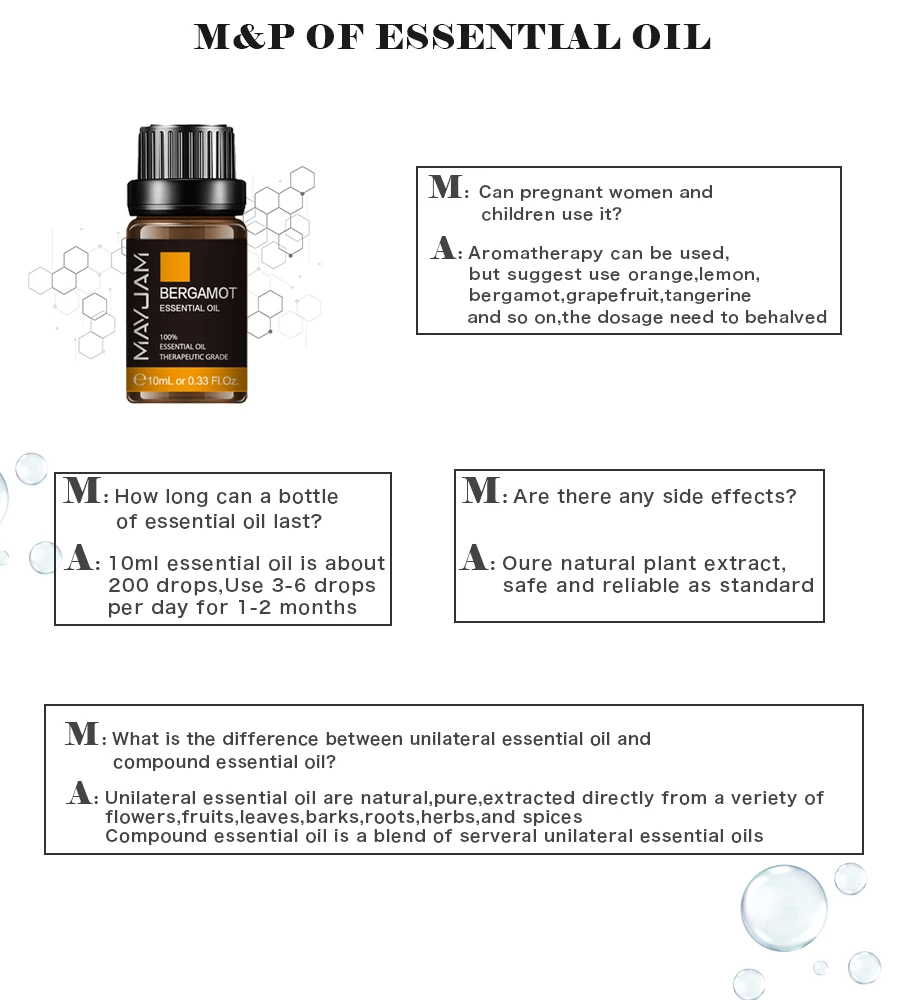 M&P OF ESSENTIAL OIL

MAYJAM
BERGAMOT
ESSENTIAL OIL
100%
ESSENTIAL OIL
THERAPEUTIC GRADE
10mL or 0.33 Fl.Oz.

M: Can pregnant women and children use it?

A: Aromatherapy can be used, but suggest use orange,lemon, bergamot,grapefruit,tangerine and so on,the dosage need to behalved

M: How long can a bottle of essential oil last?

A: 10ml essential oil is about 200 drops,Use 3-6 drops per day for 1-2 months

M: Are there any side effects?

A: Oure natural plant extract, safe and reliable as standard

M: What is the difference between unilateral essential oil and compound essential oil?

A: Unilateral essential oil are natural,pure,extracted directly from a veriety of flowers,fruits,leaves,barks,roots,herbs,and spices
Compound essential oil is a blend of serveral unilateral essential oils