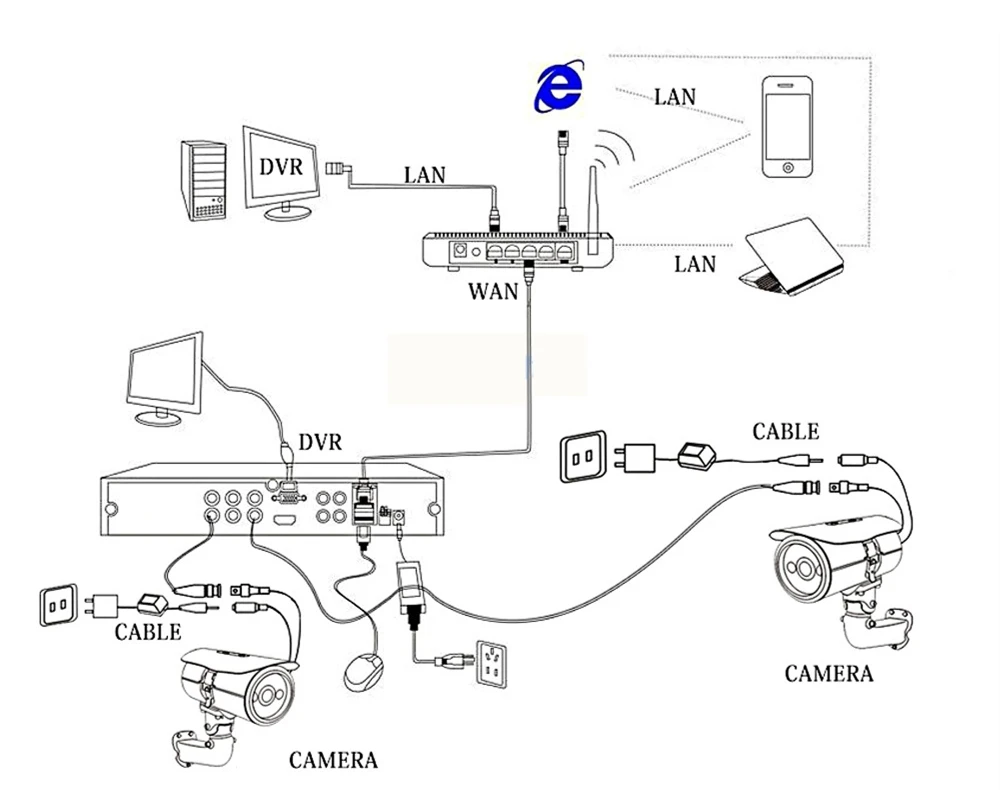 LAN

DVR

LAN

LAN

WAN

DVR

CABLE

CABLE

CAMERA

CAMERA