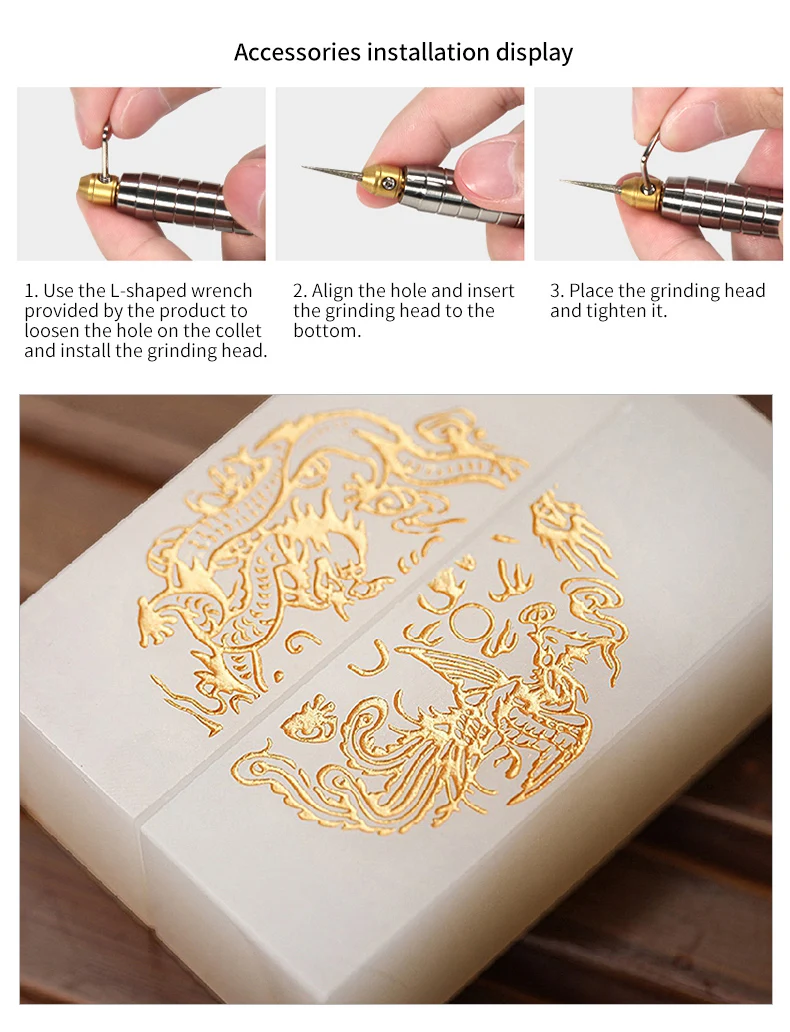 Accessories installation display

1. Use the L-shaped wrench provided by the product to loosen the hole on the collet and install the grinding head.

2. Align the hole and insert the grinding head to the bottom.

3. Place the grinding head and tighten it.