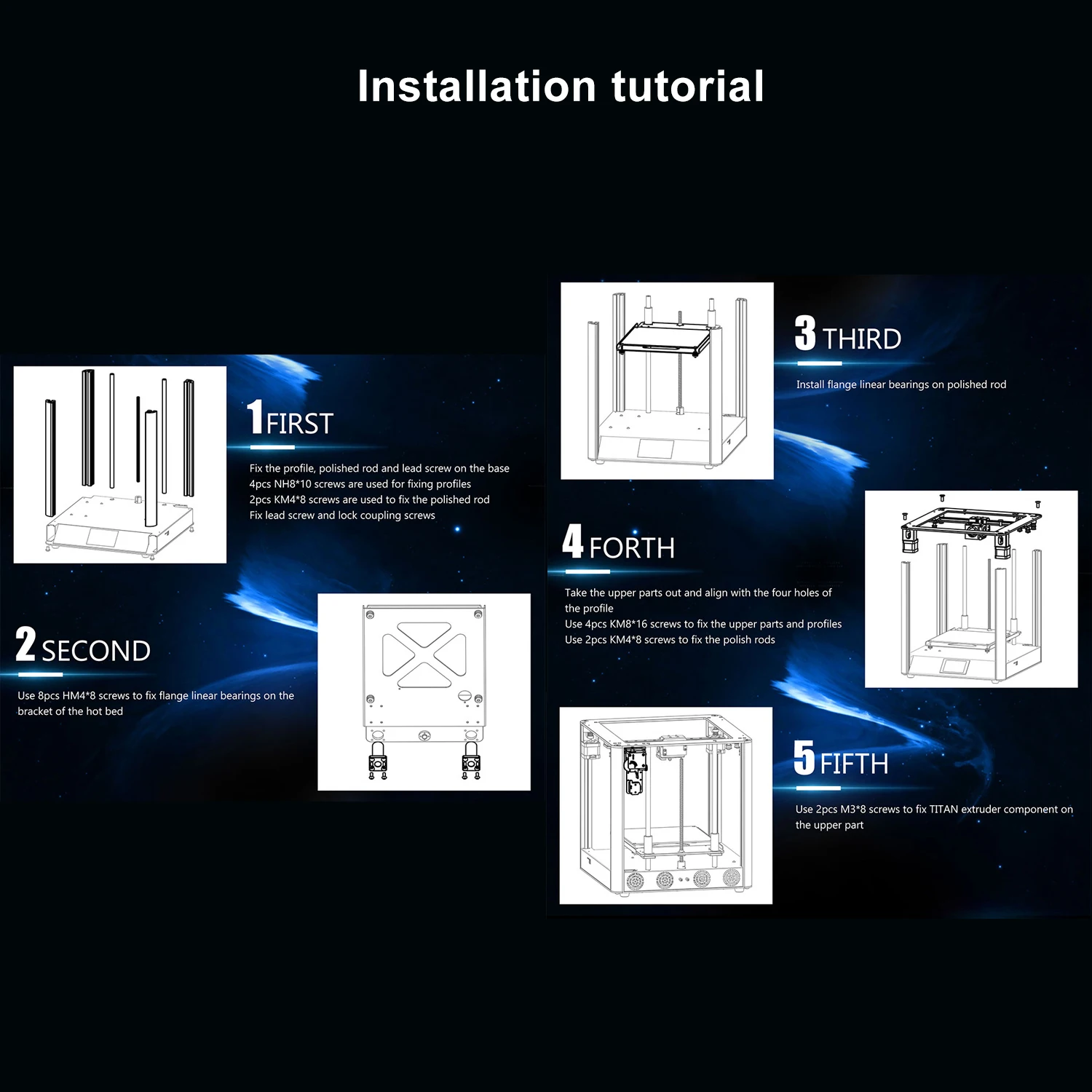 Installation tutorial

1 FIRST

Fix the profile, polished rod and lead screw on the base
4pcs NH8*10 screws are used for fixing profiles
2pcs KM4*8 screws are used to fix the polished rod
Fix lead screw and lock coupling screws

2 SECOND

Use 8pcs HM4*8 screws to fix flange linear bearings on the bracket of the hot bed

3 THIRD

Install flange linear bearings on polished rod

4 FORTH

Take the upper parts out and align with the four holes of the profile
Use 4pcs KM8*16 screws to fix the upper parts and profiles
Use 2pcs KM4*8 screws to fix the polish rods

5 FIFTH

Use 2pcs M3*8 screws to fix TITAN extruder component on the upper part