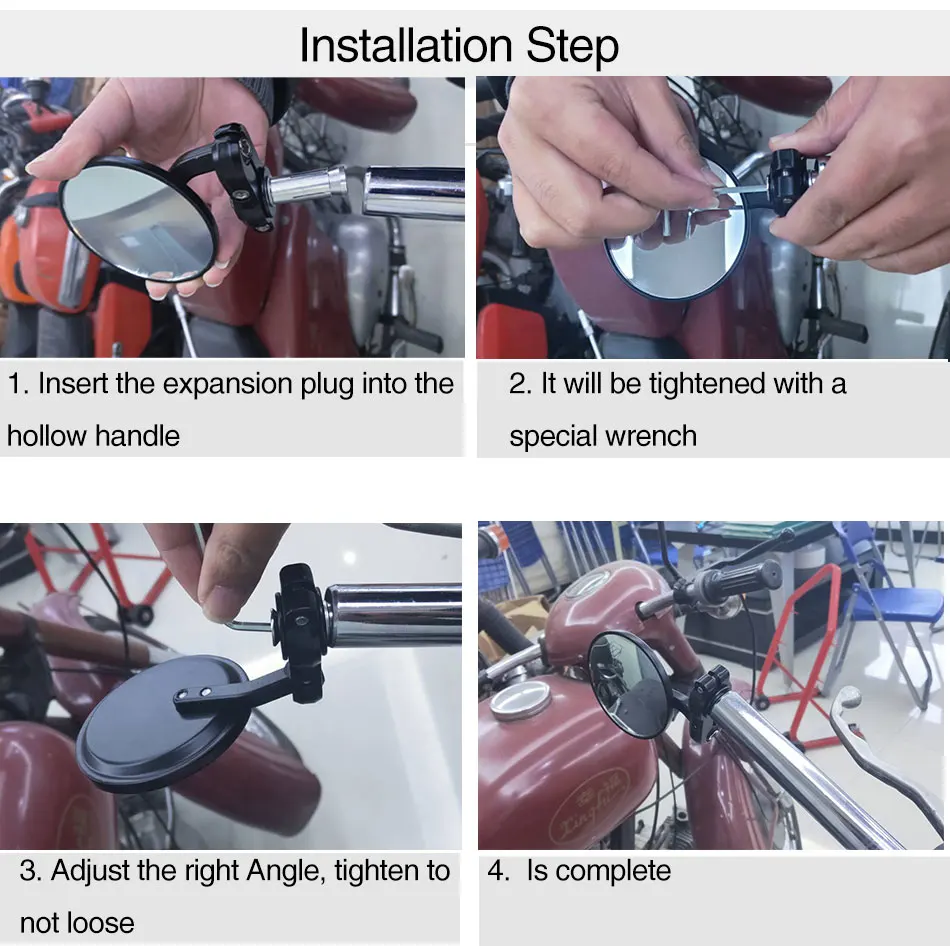 Installation Step

1. Insert the expansion plug into the hollow handle

2. It will be tightened with a special wrench

3. Adjust the right Angle, tighten to not loose

4. Is complete