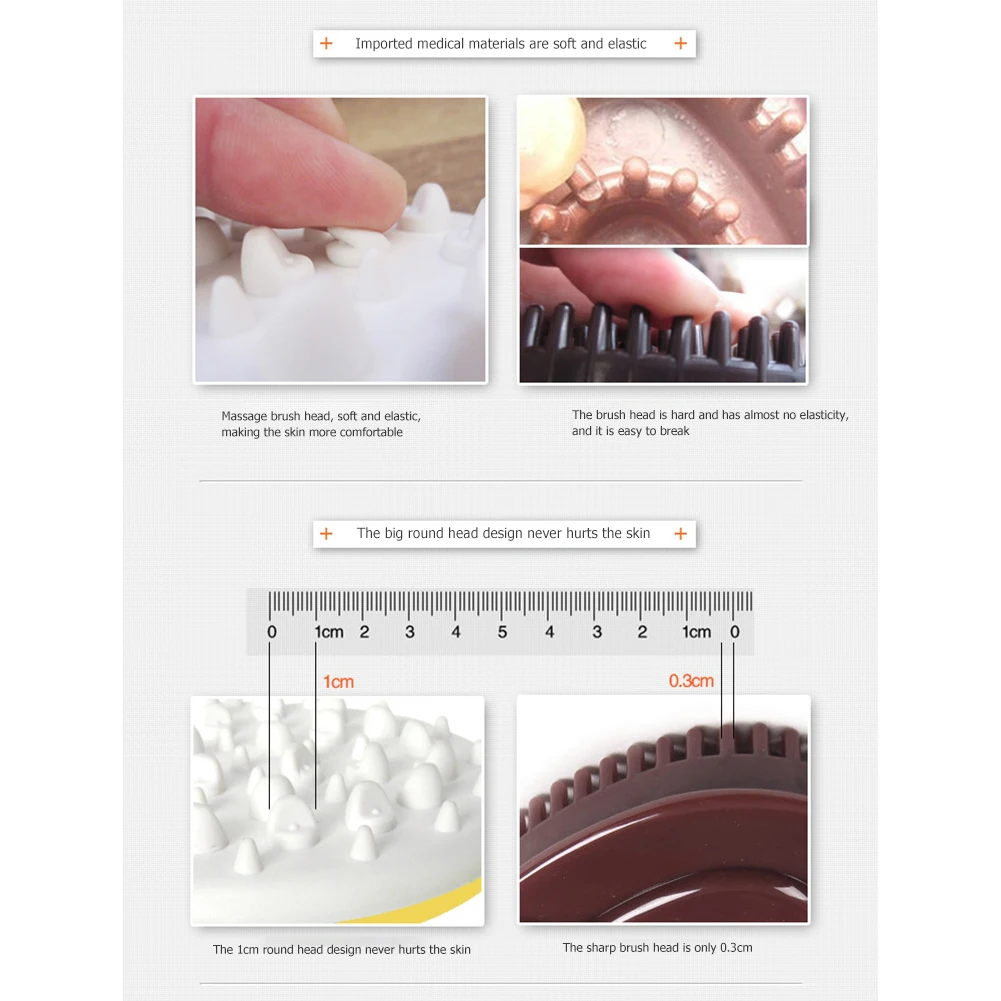 + Imported medical materials are soft and elastic +

Massage brush head, soft and elastic, making the skin more comfortable

The brush head is hard and has almost no elasticity, and it is easy to break

+ The big round head design never hurts the skin +

0 1cm 2 3 4 5 4 3 2 1cm 0

1cm

0.3cm

The 1cm round head design never hurts the skin

The sharp brush head is only 0.3cm