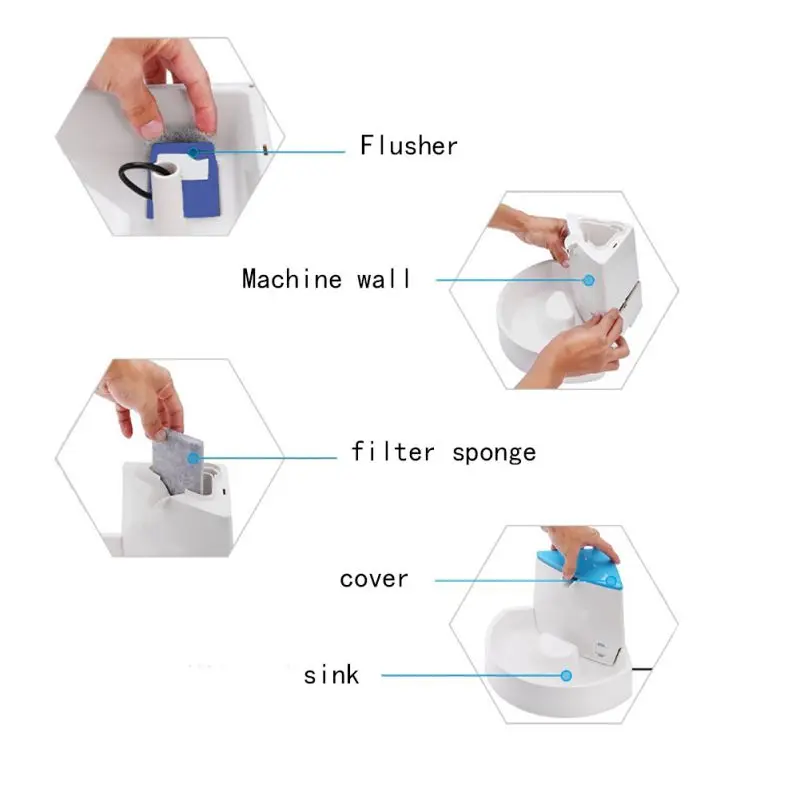 Flusher

Machine wall

filter sponge

cover

sink