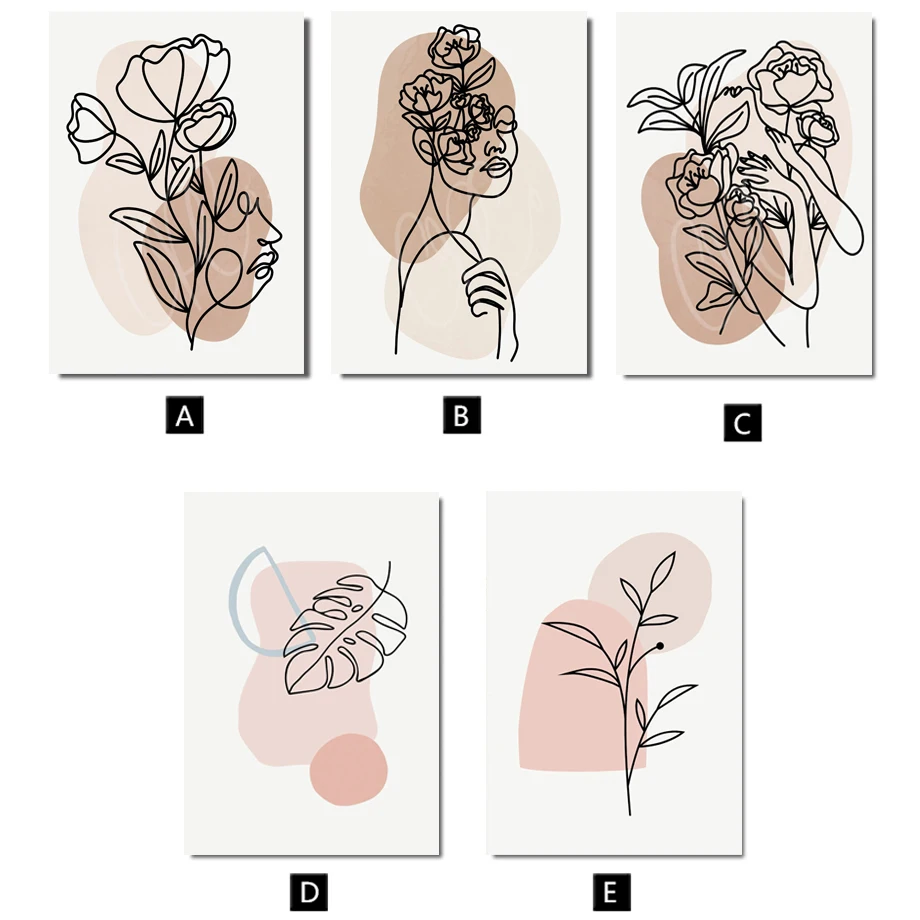 A

B

C

D

E