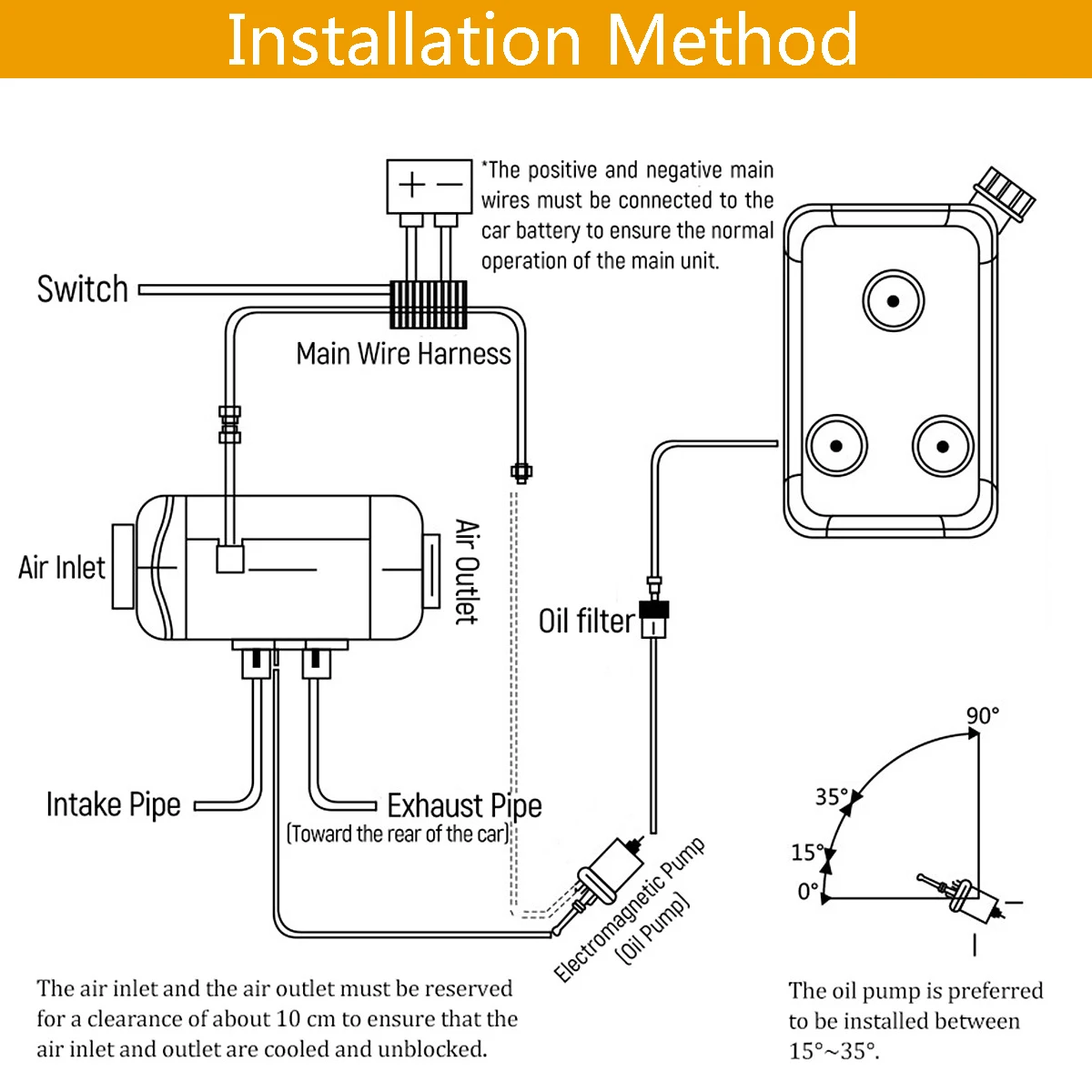 Installation Method

+ −

*The positive and negative main wires must be connected to the car battery to ensure the normal operation of the main unit.

Switch

Main Wire Harness

Air Inlet

Air Outlet

Oil filter

Intake Pipe

Exhaust Pipe
(Toward the rear of the car)

Electromagnetic Pump
(Oil Pump)

90°

35°

15°

0°

The air inlet and the air outlet must be reserved for a clearance of about 10 cm to ensure that the air inlet and outlet are cooled and unblocked.

The oil pump is preferred to be installed between 15°~35°.