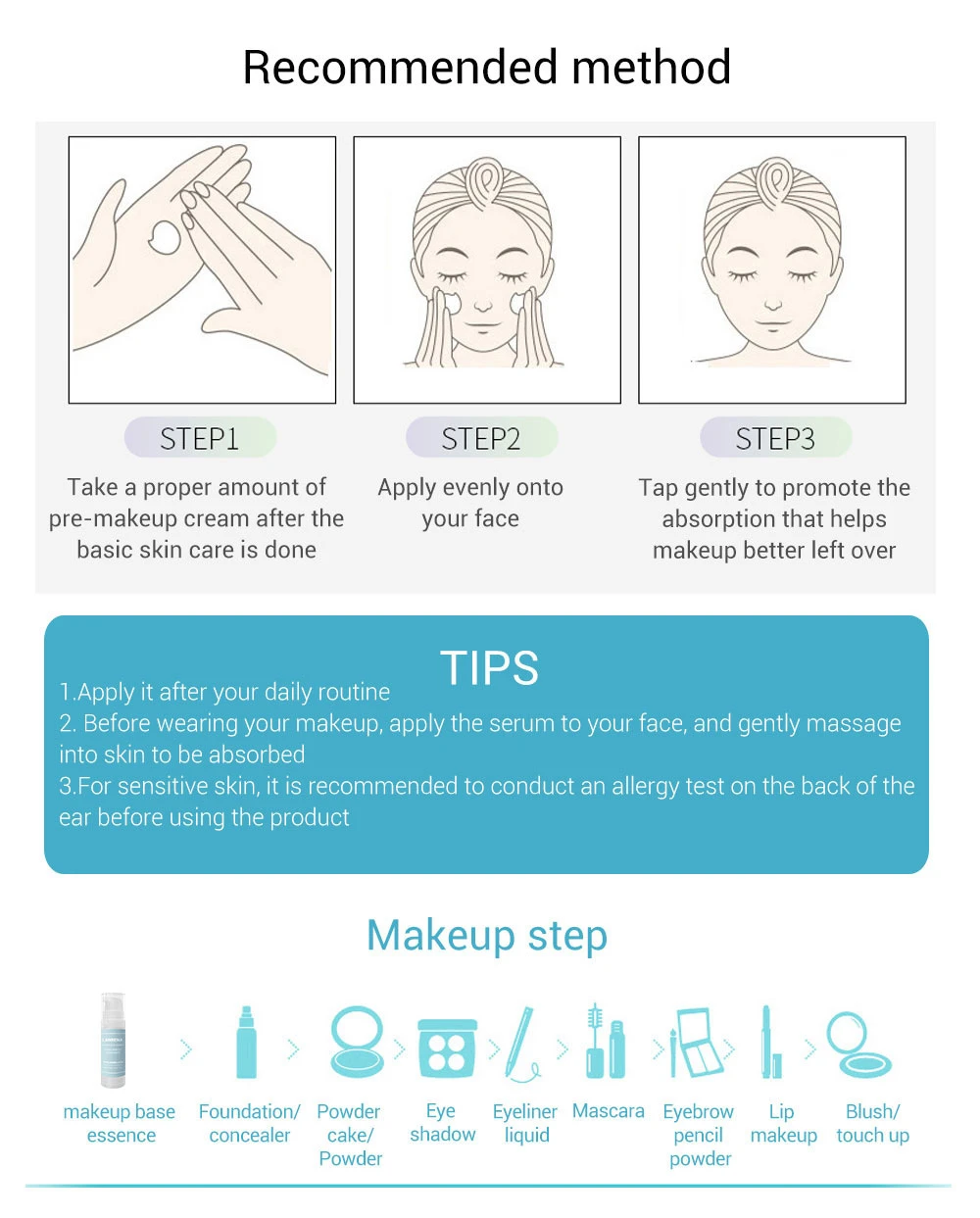 Recommended method

STEP1
Take a proper amount of pre-makeup cream after the basic skin care is done

STEP2
Apply evenly onto your face

STEP3
Tap gently to promote the absorption that helps makeup better left over

TIPS
1.Apply it after your daily routine
2. Before wearing your makeup, apply the serum to your face, and gently massage into skin to be absorbed
3.For sensitive skin, it is recommended to conduct an allergy test on the back of the ear before using the product

Makeup step

makeup base essence
Foundation/ concealer
Powder cake/ Powder
Eye shadow
Eyeliner liquid
Mascara
Eyebrow pencil powder
Lip makeup
Blush/ touch up