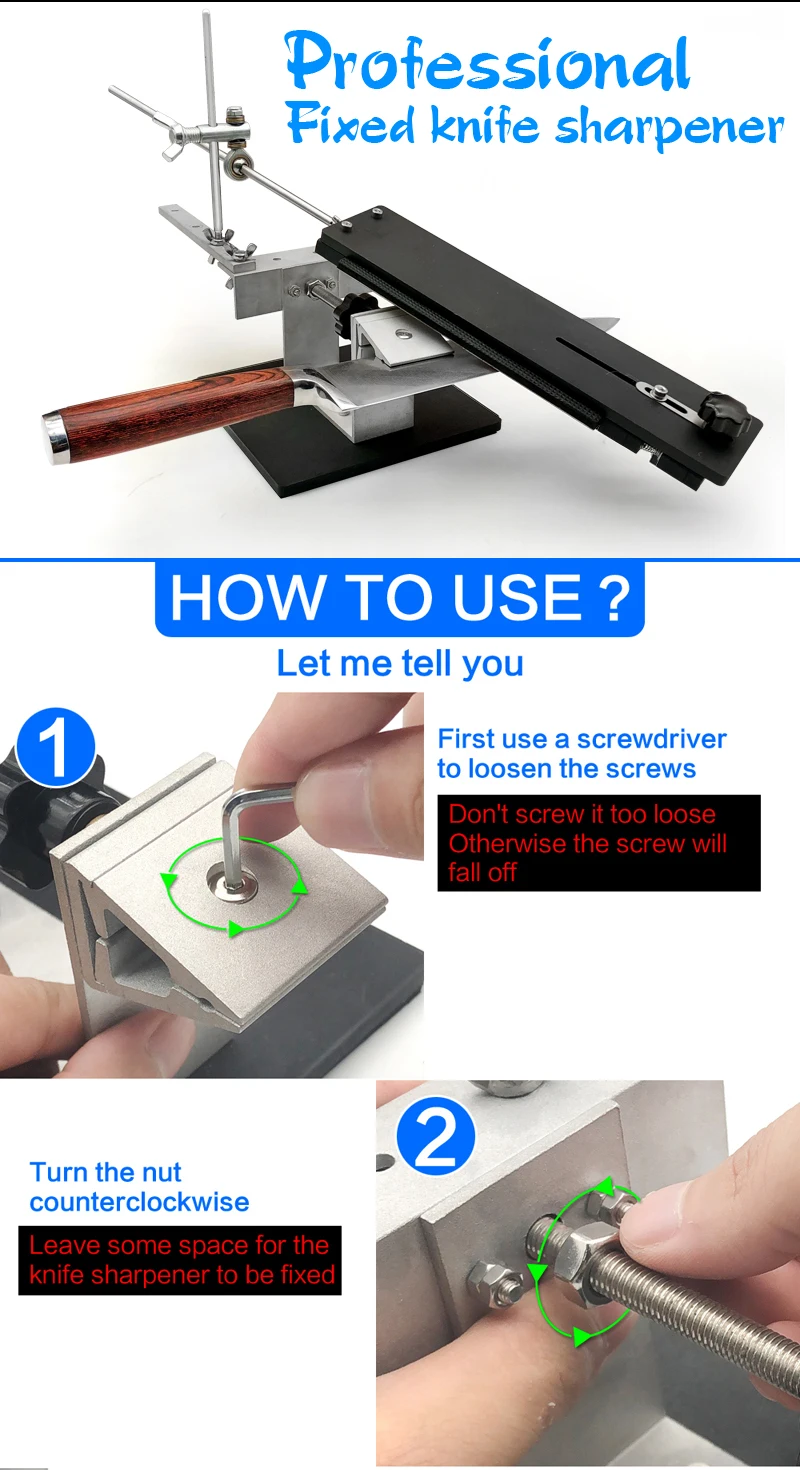 Professional
Fixed knife sharpener

HOW TO USE ?

Let me tell you

1

First use a screwdriver to loosen the screws

Don't screw it too loose
Otherwise the screw will fall off

2

Turn the nut counterclockwise

Leave some space for the knife sharpener to be fixed