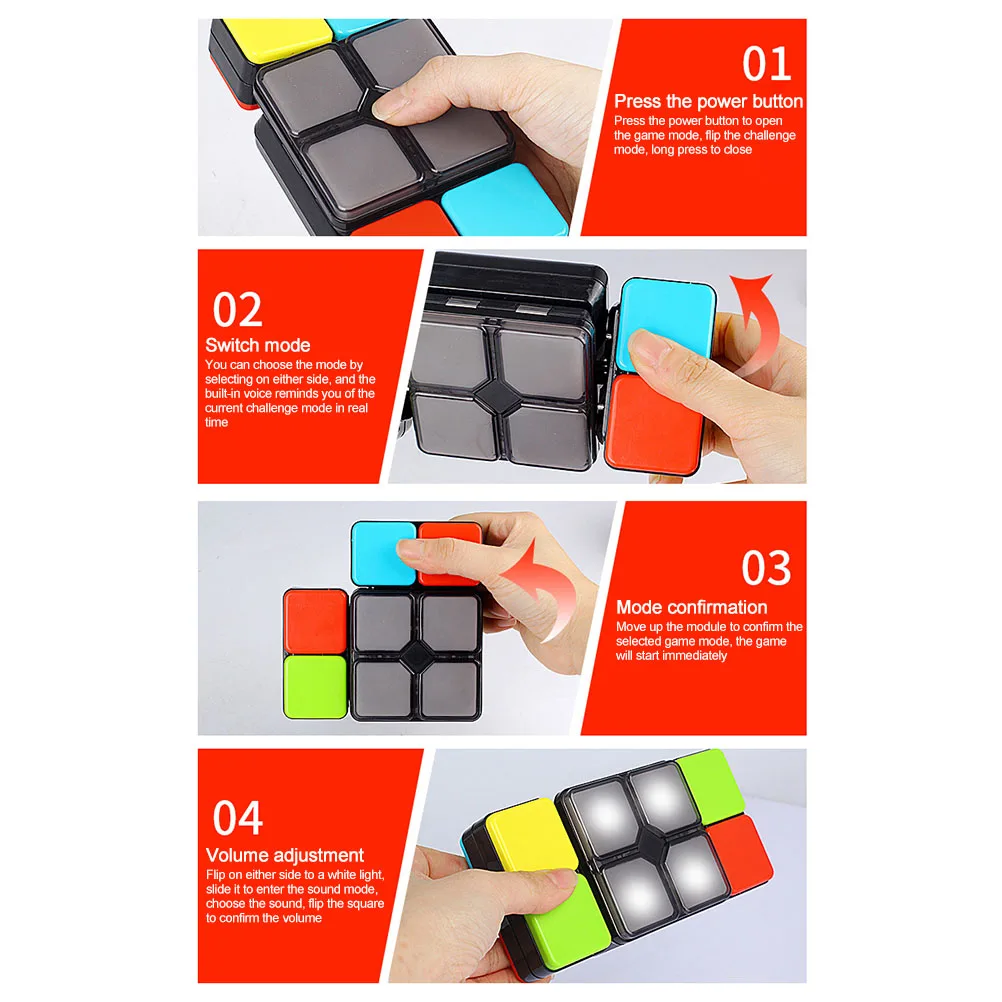 01
Press the power button
Press the power button to open the game mode, flip the challenge mode, long press to close

02
Switch mode
You can choose the mode by selecting on either side, and the built-in voice reminds you of the current challenge mode in real time

03
Mode confirmation
Move up the module to confirm the selected game mode, the game will start immediately

04
Volume adjustment
Flip on either side to a white light, slide it to enter the sound mode, choose the sound, flip the square to confirm the volume