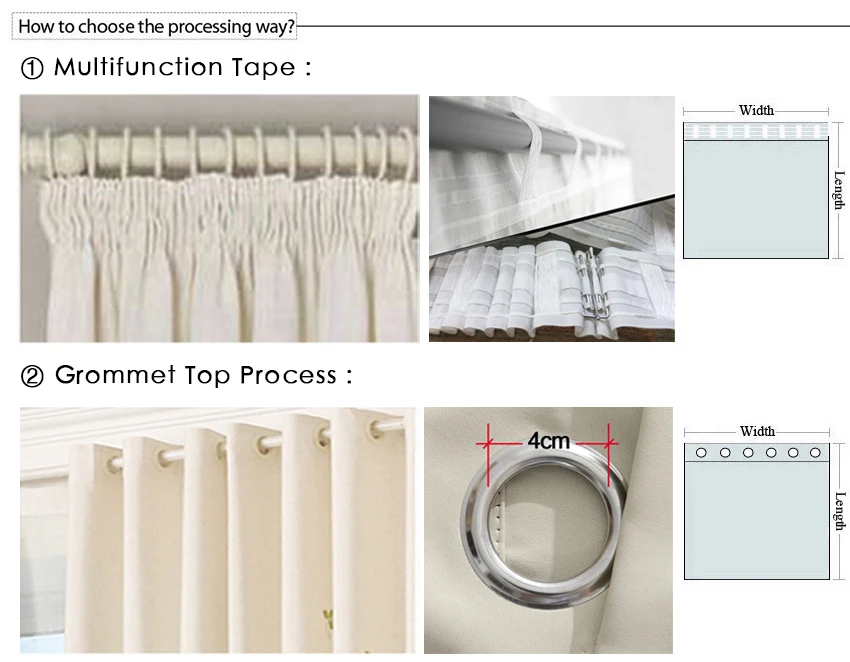 How to choose the processing way?

① Multifunction Tape :

Width

Length

② Grommet Top Process :

4cm

Width

Length