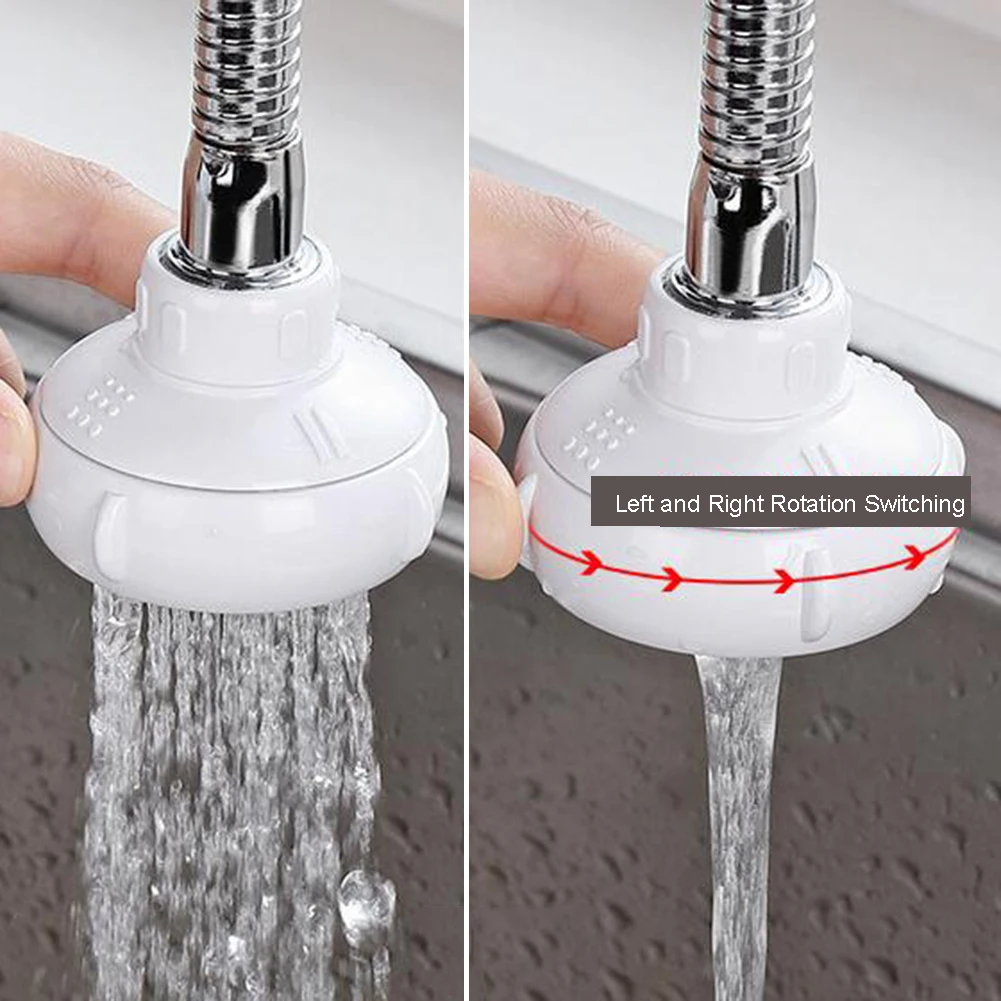 Left and Right Rotation Switching