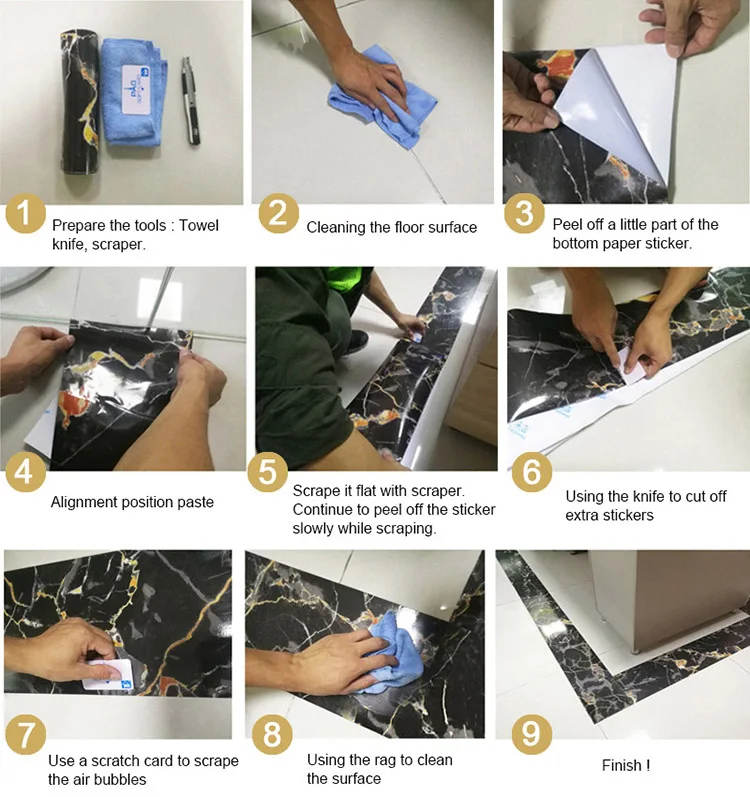 1 Prepare the tools : Towel knife, scraper.

2 Cleaning the floor surface

3 Peel off a little part of the bottom paper sticker.

4 Alignment position paste

5 Scrape it flat with scraper. Continue to peel off the sticker slowly while scraping.

6 Using the knife to cut off extra stickers

7 Use a scratch card to scrape the air bubbles

8 Using the rag to clean the surface

9 Finish !