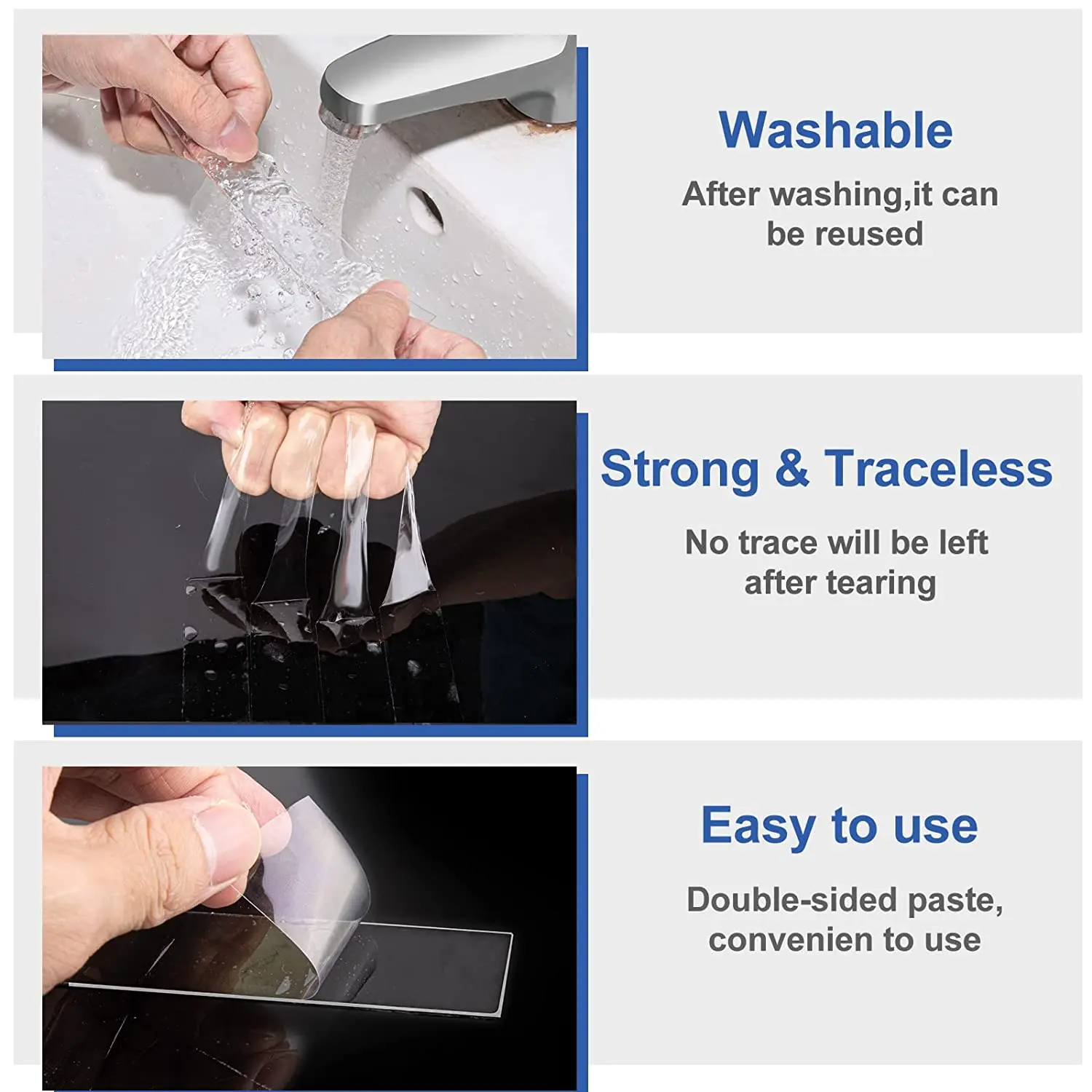 Washable

After washing,it can be reused

Strong & Traceless

No trace will be left after tearing

Easy to use

Double-sided paste, convenien to use