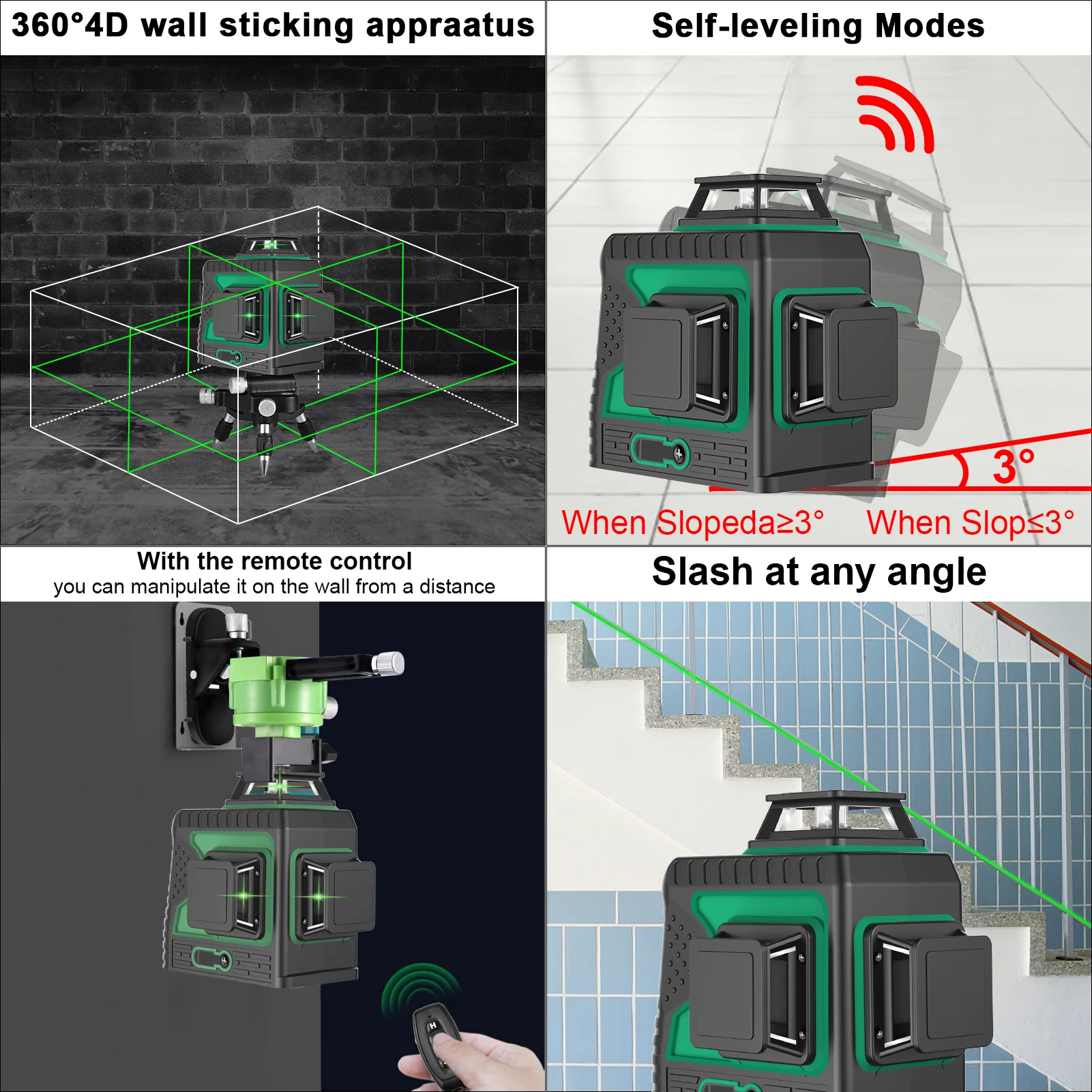 360°4D wall sticking appraatus

Self-leveling Modes

3°

When Slopeda≥3° When Slop≤3°

With the remote control
you can manipulate it on the wall from a distance

Slash at any angle

H