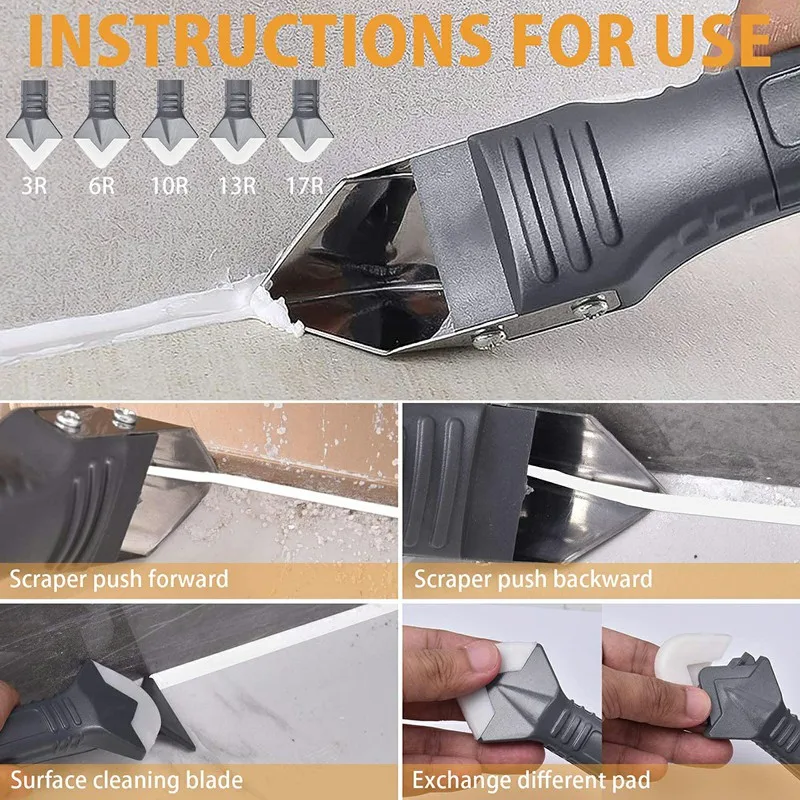 INSTRUCTIONS FOR USE

3R 6R 10R 13R 17R

Scraper push forward

Scraper push backward

Surface cleaning blade

Exchange different pad