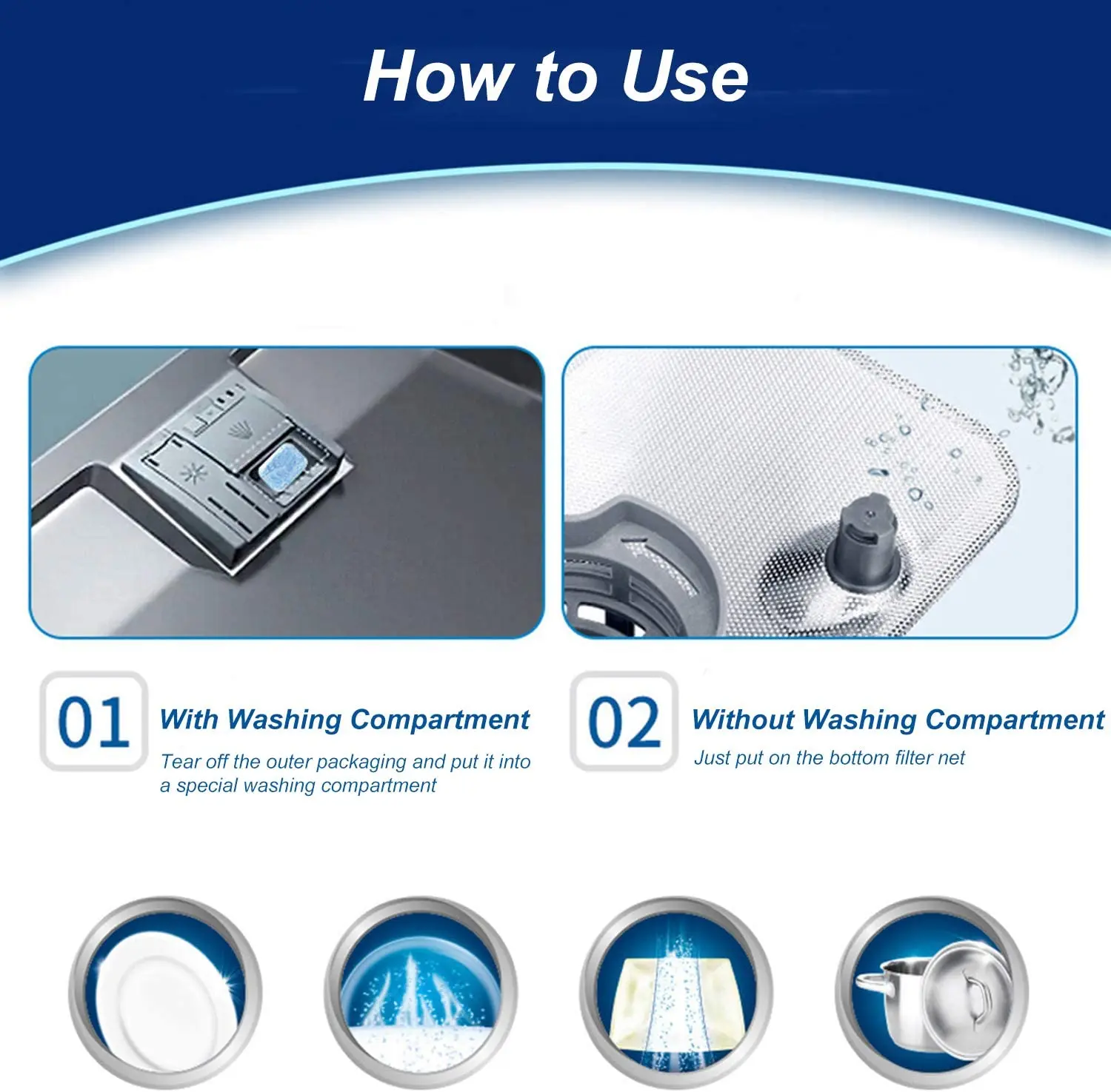 How to Use

01 With Washing Compartment
Tear off the outer packaging and put it into a special washing compartment

02 Without Washing Compartment
Just put on the bottom filter net